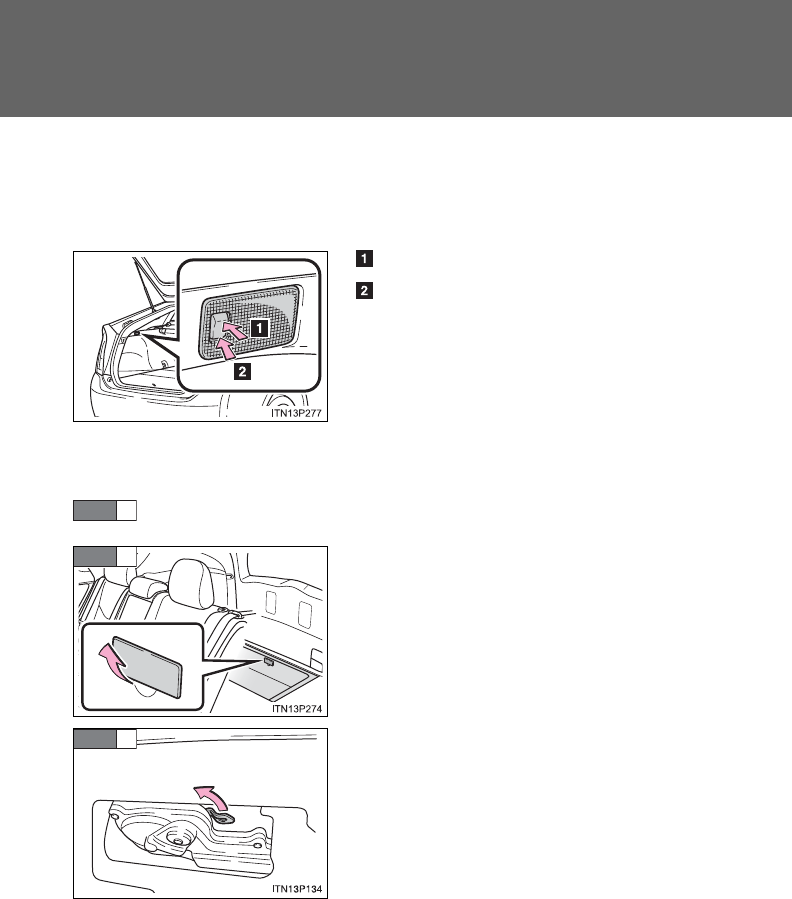 1

2

1

2

ITN13P277

ITN13P274

ITN13P134