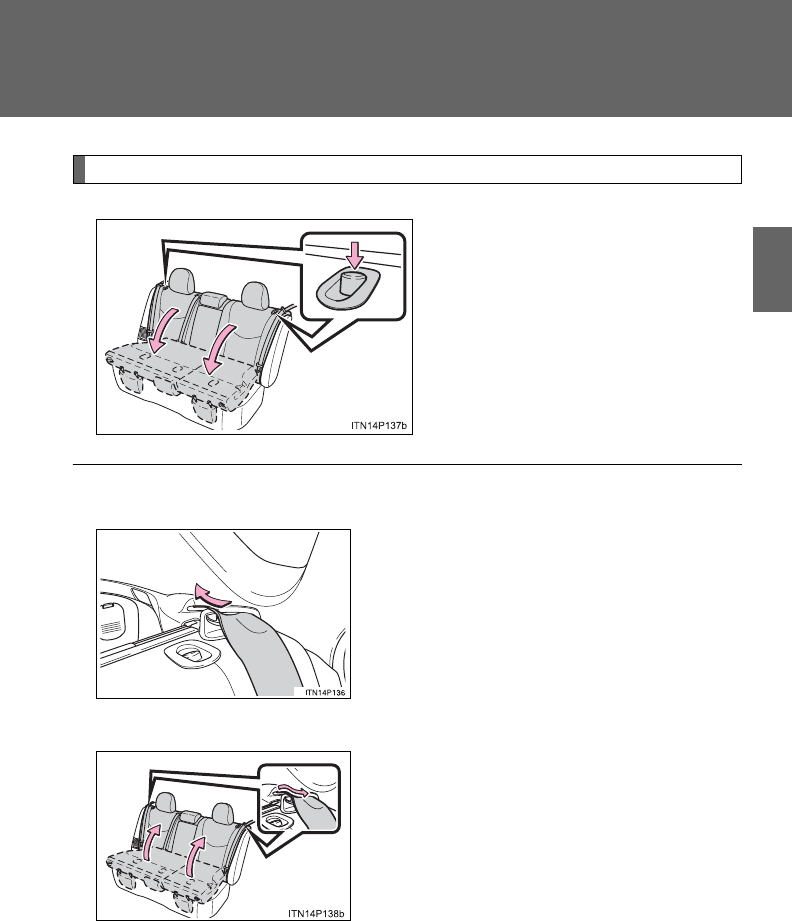 ITN14P137b

ITN14P136

ITN14P138b