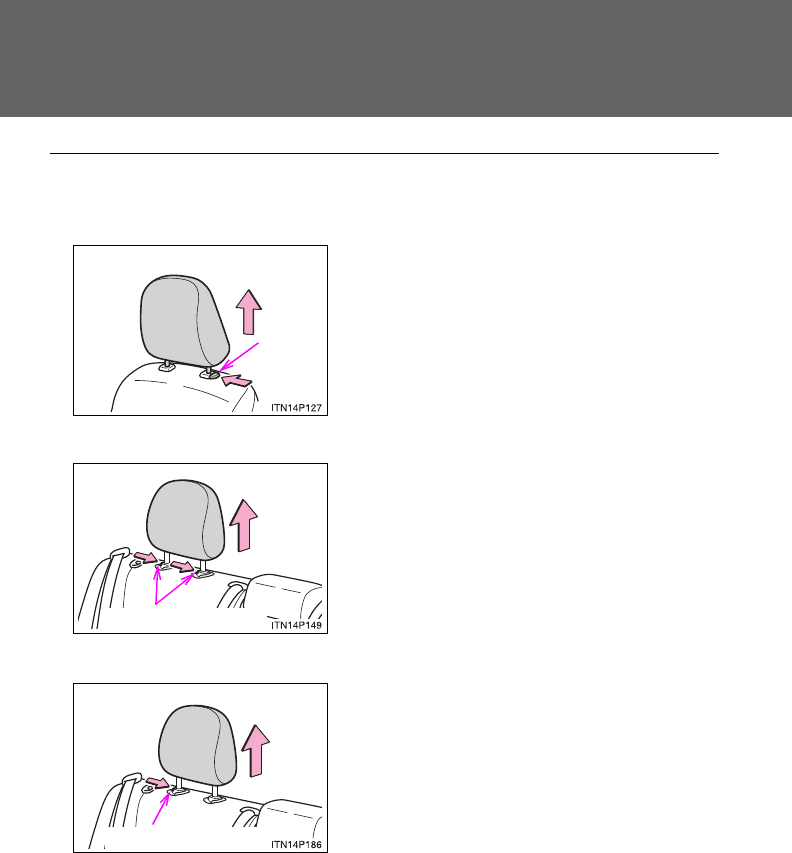 ITN14P127

ITN14P149

ITN14P186