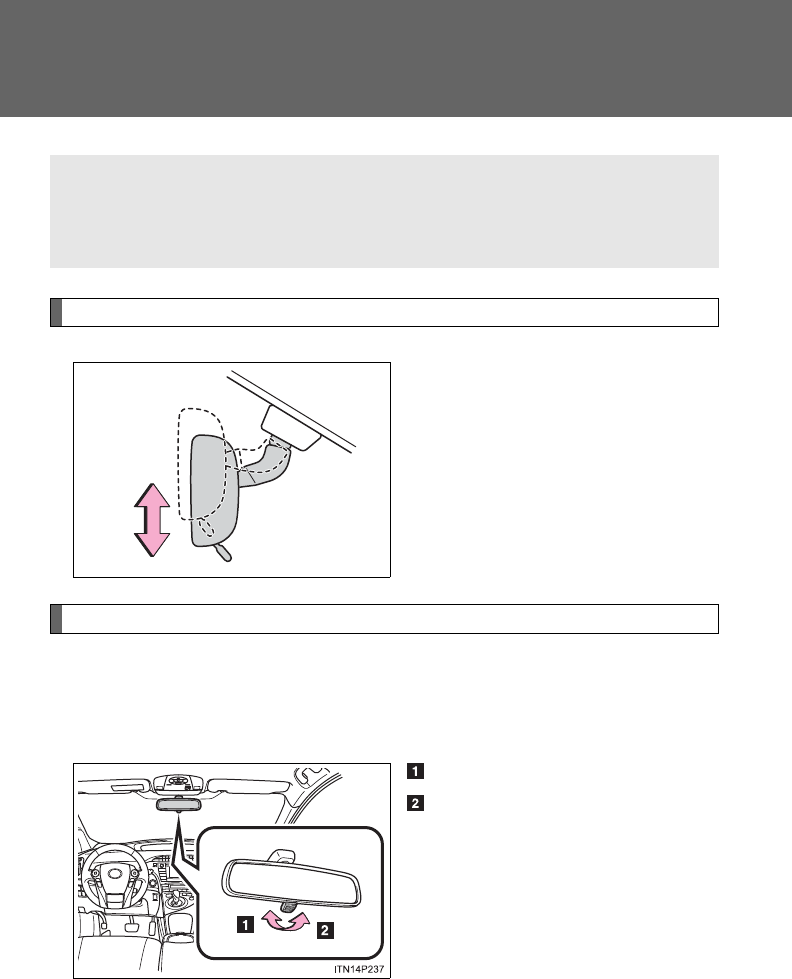 1
2

1 2

ITN14P237