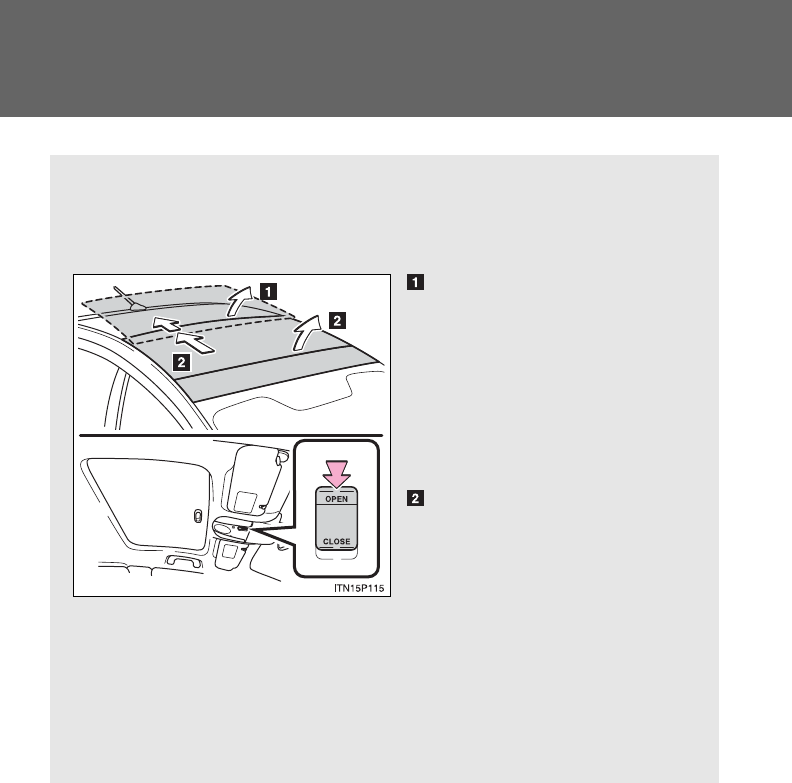 1

2

2

OPEN

CLOSE

ITN15P115

1

2