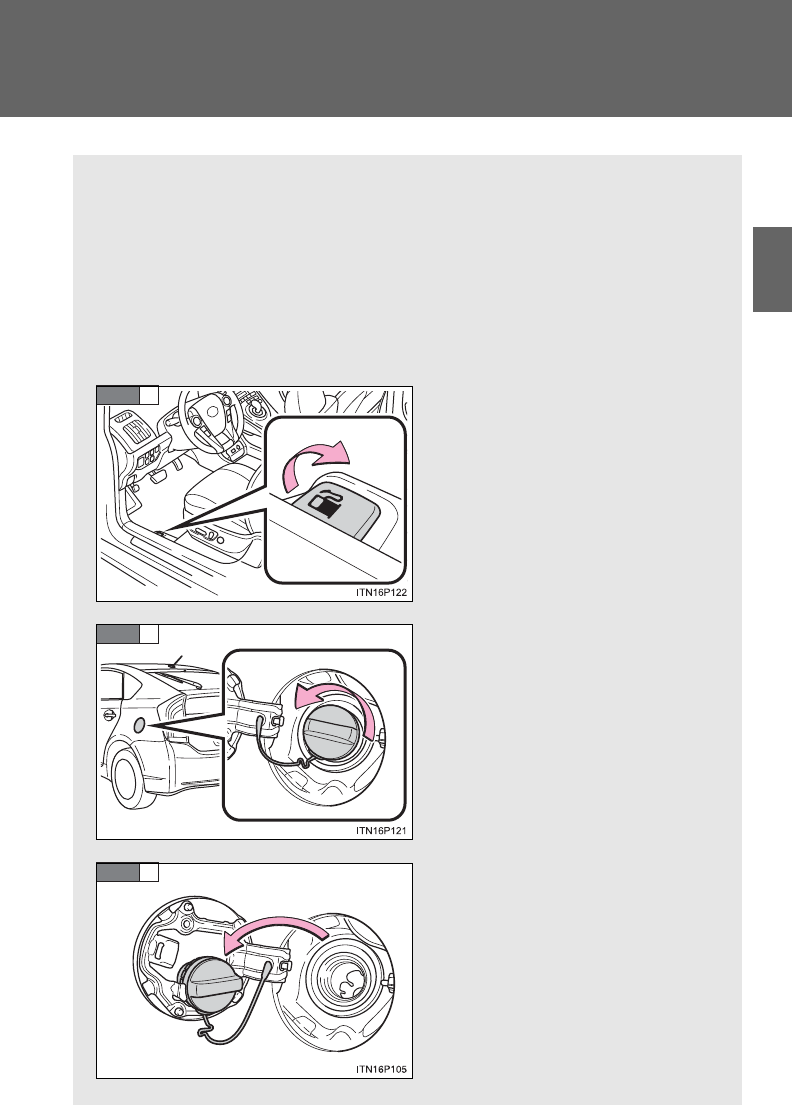 ITN16P122

ITN16P121

ITN16P105