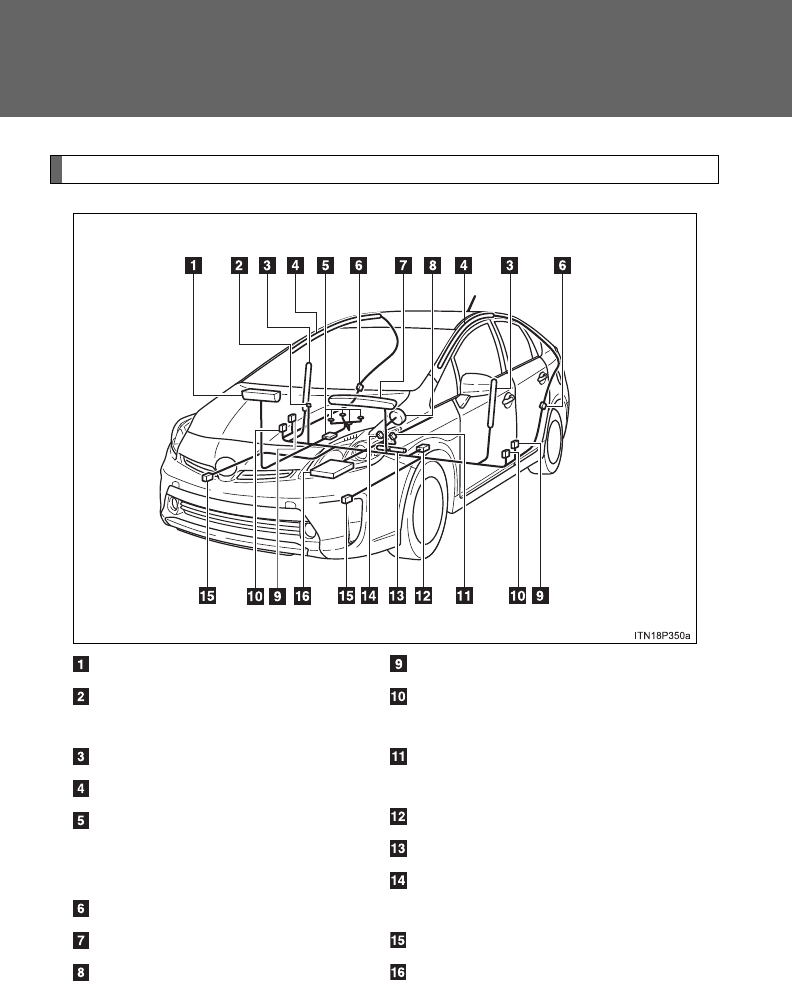 1 2 3 4 5 6 7 8 4 3 6

15 10 9 16 15 14 13 12 11 10 9

ITN18P350a

1

2

3

4

5

6

7

8

9

10

11

12

13

14

15

16