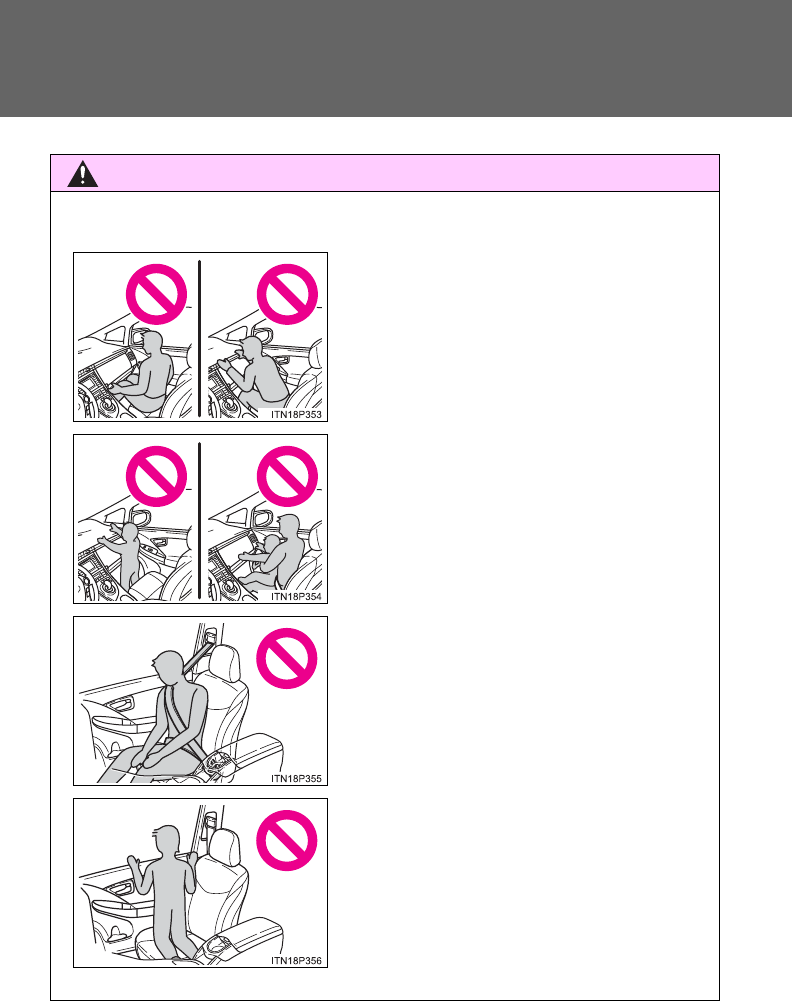 ITN18P353

ITN18P354

ITN18P355

ITN18P356