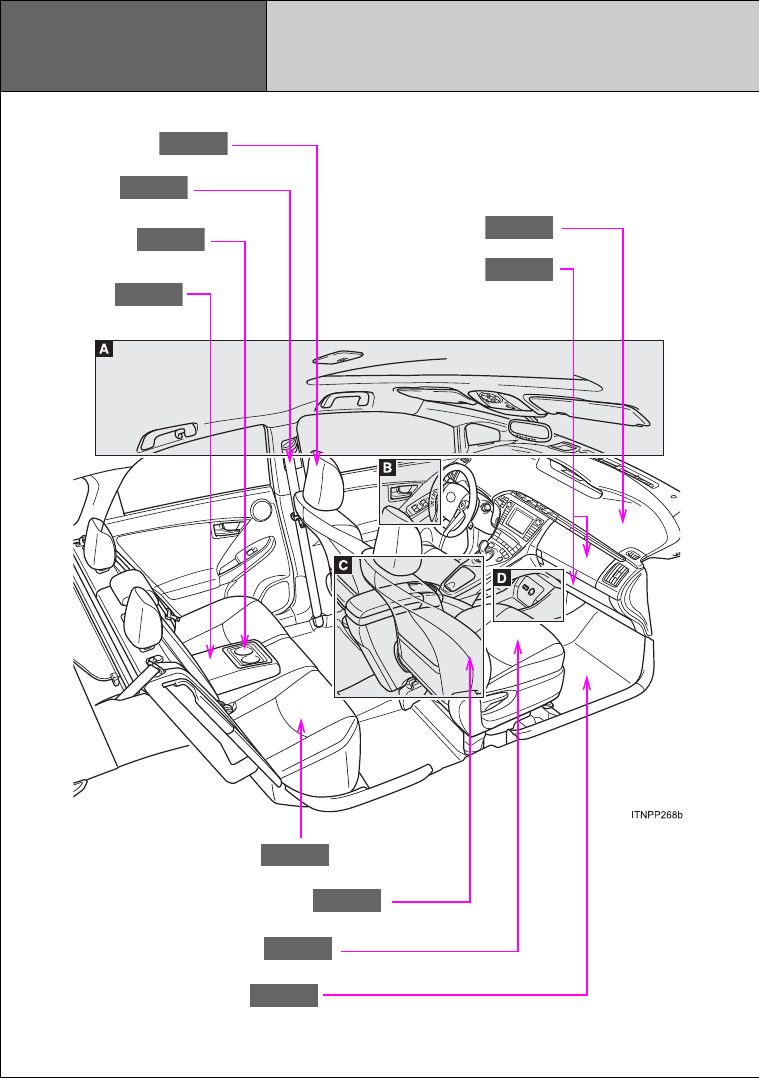 A

B

C

D

ITNPP268b