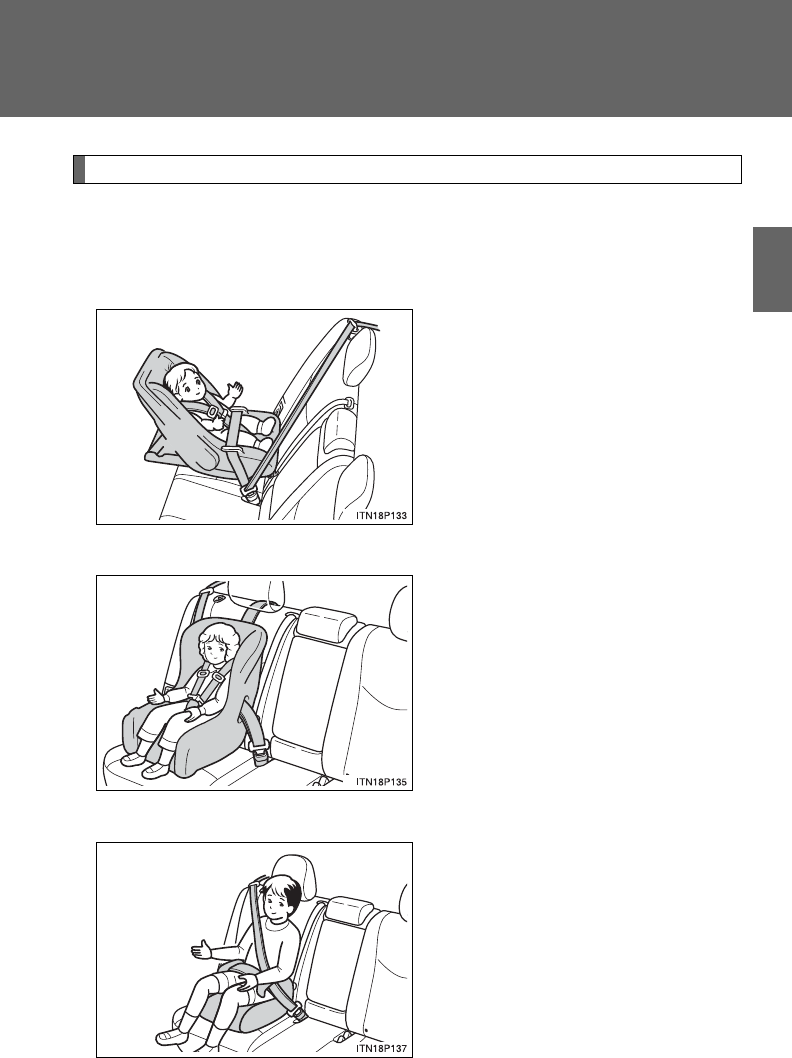 ITN18P133

ITN18P135

ITN18P137