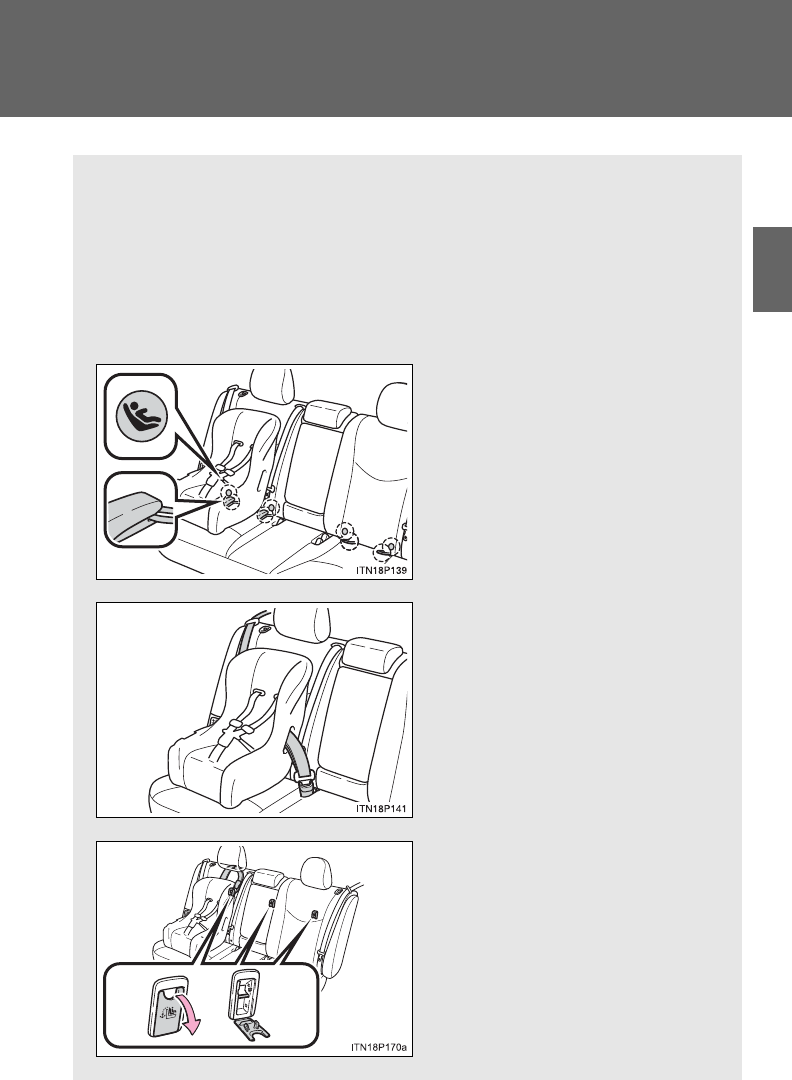 ITN18P139

ITN18P141

ITN18P170a