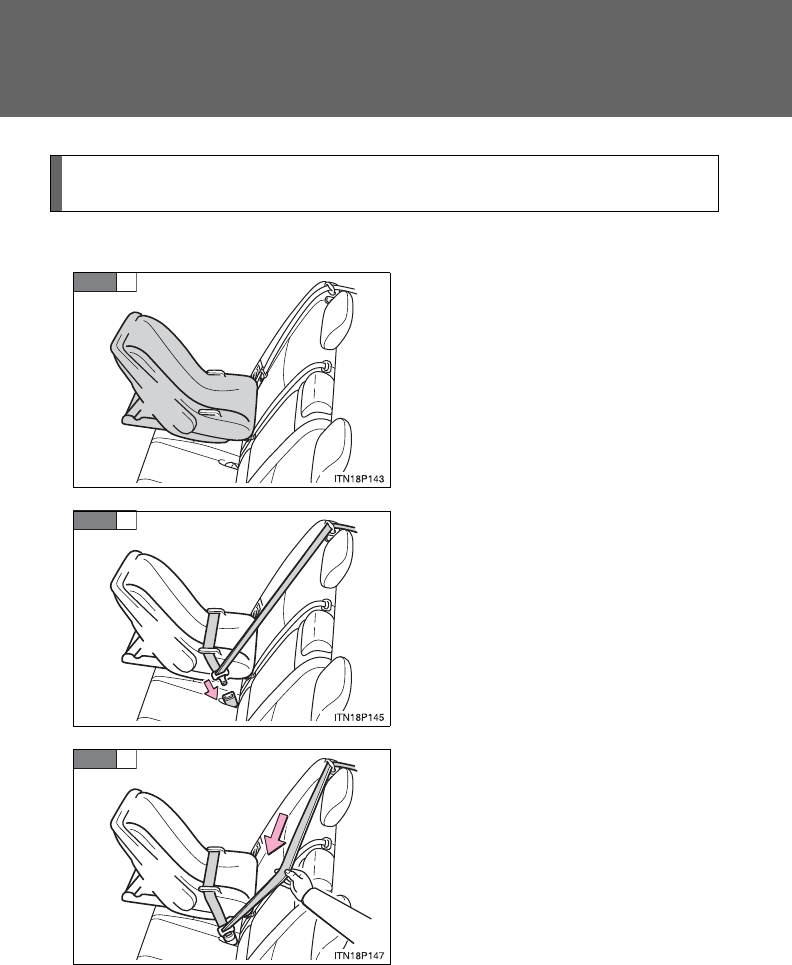 ITN18P143

ITN18P145

ITN18P147