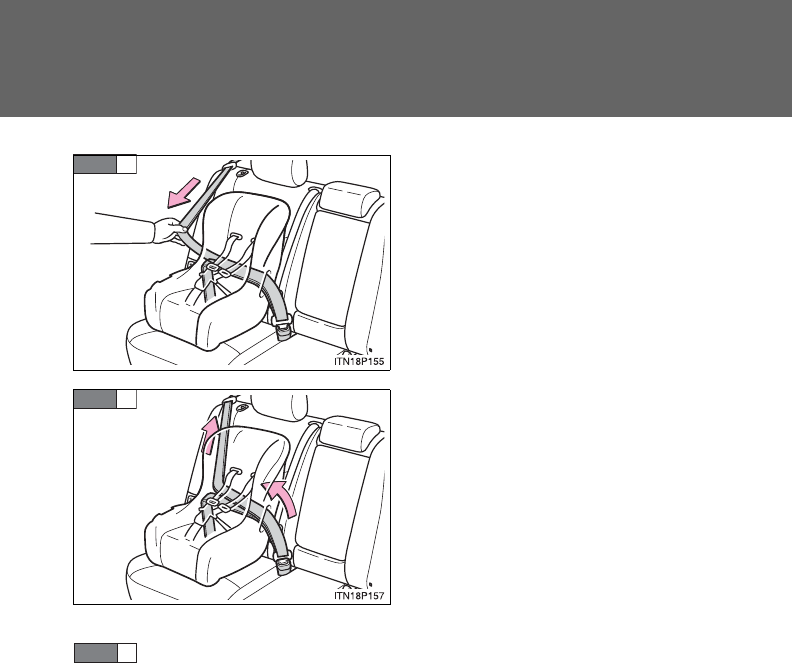 ITN18P155

ITN18P157