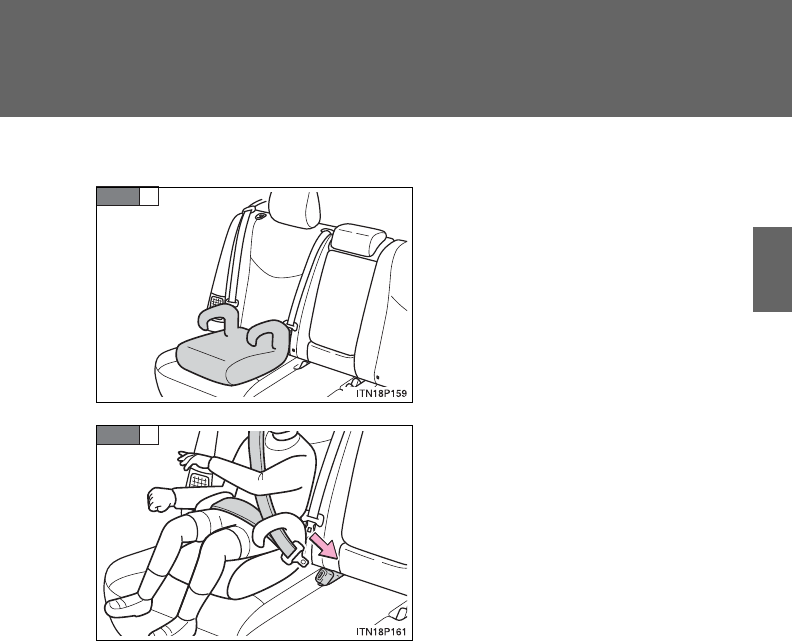 ITN18P159

ITN18P161