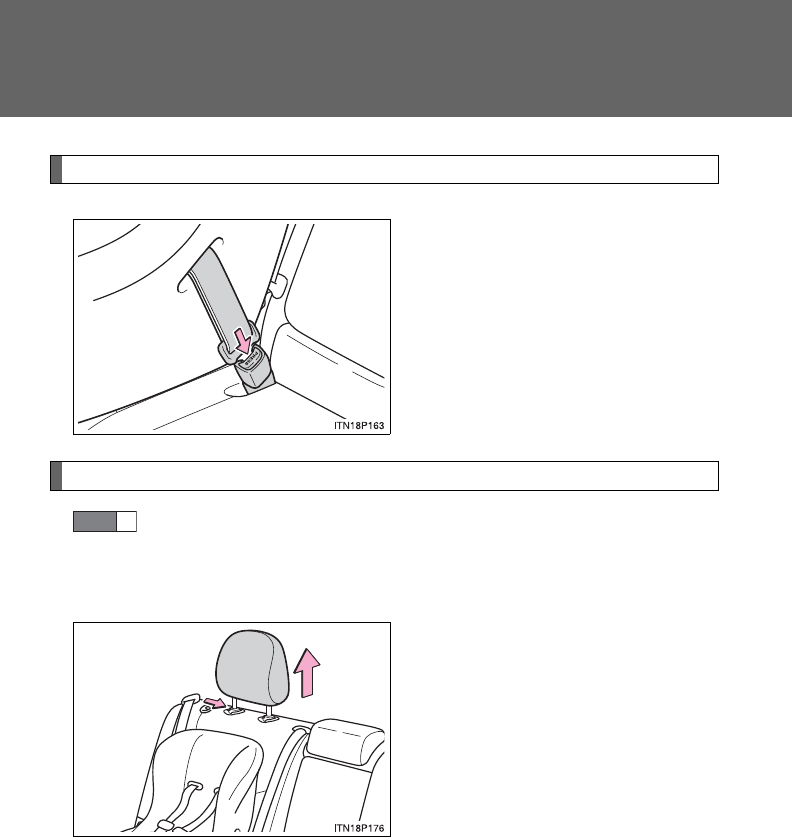 ITN18P163

ITN18P176