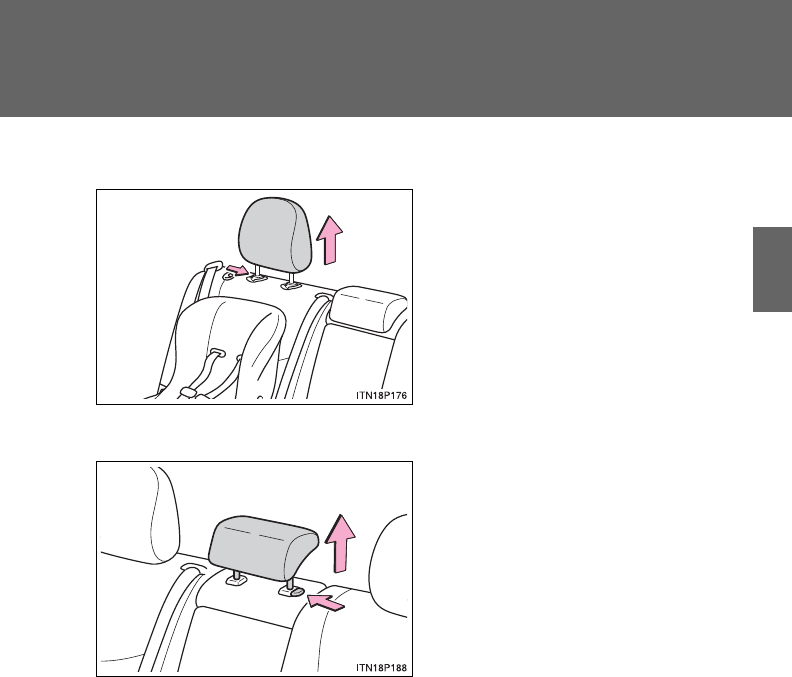 ITN18P176

ITN18P188