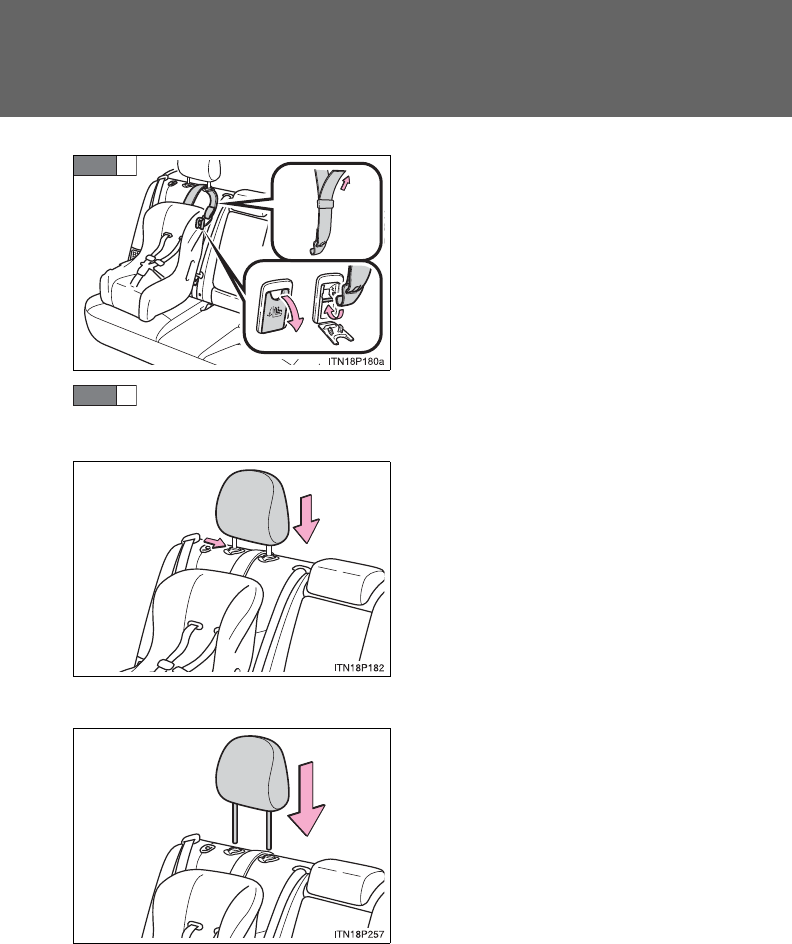 ITN18P180a

ITN18P182

ITN18P257