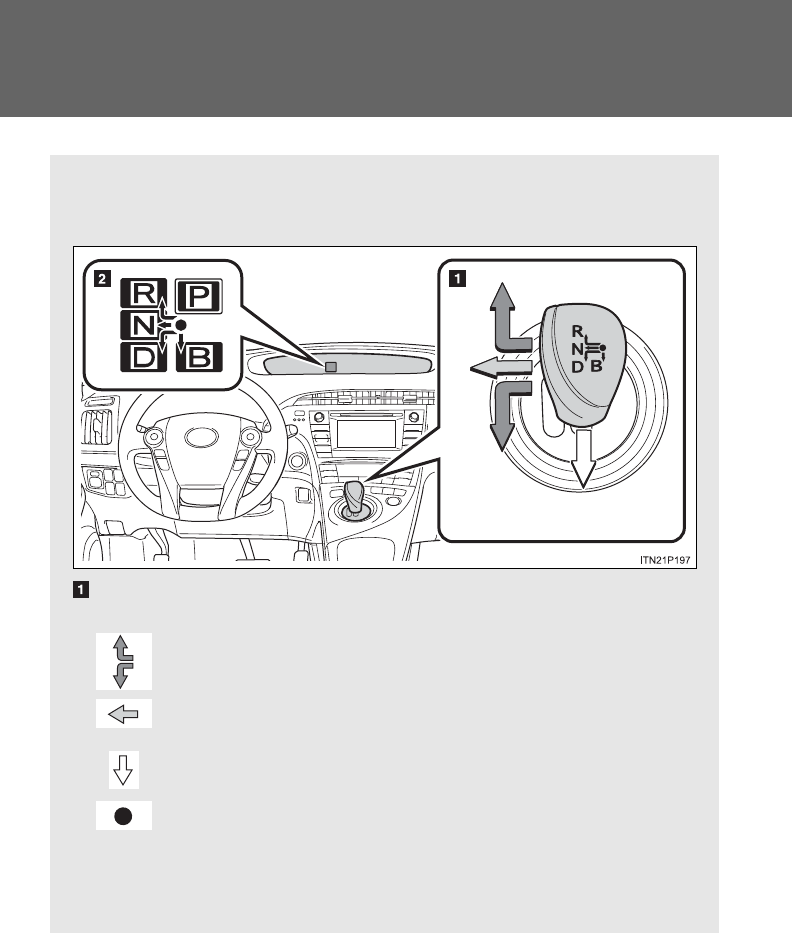 2

R P
N
D B

1

R
N
D B

ITN21P197

1