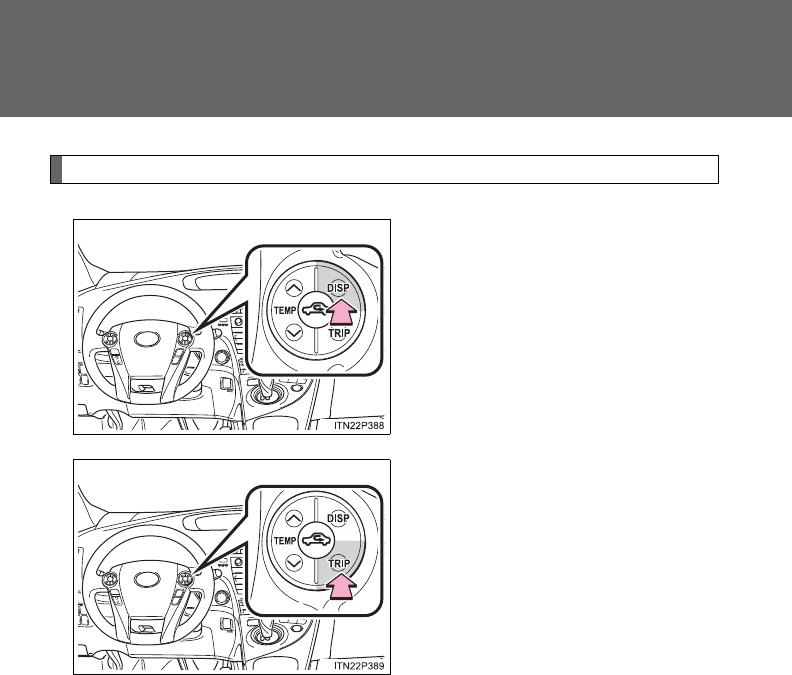 DISP
TEMP
TRIP
ITN22P388

DISP
TEMP
TRIP
ITN22P389