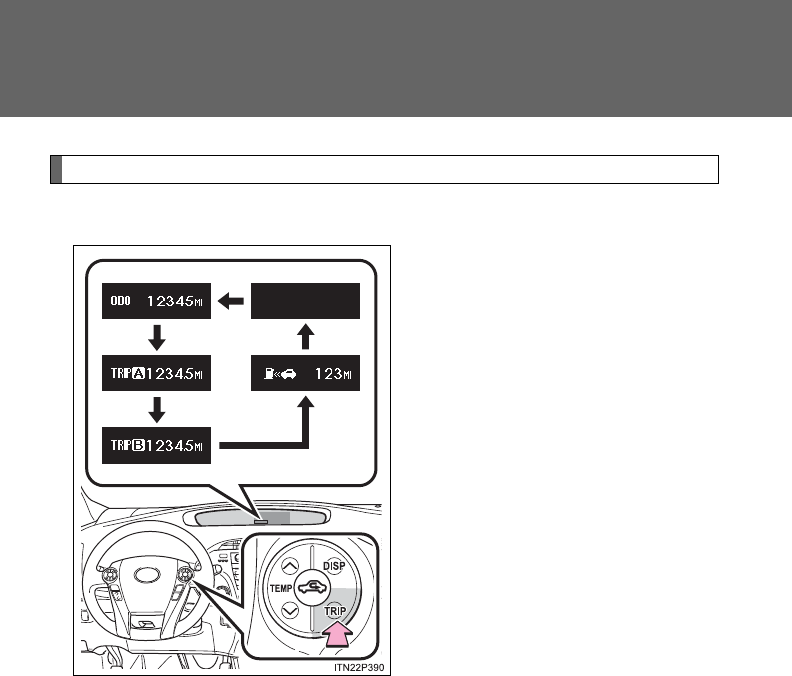 ODO 12345MI

TRIP A 1234.5MI

TRIP B 1234.5MI

123MI

DISP

TEMP

TRIP

ITN22P390