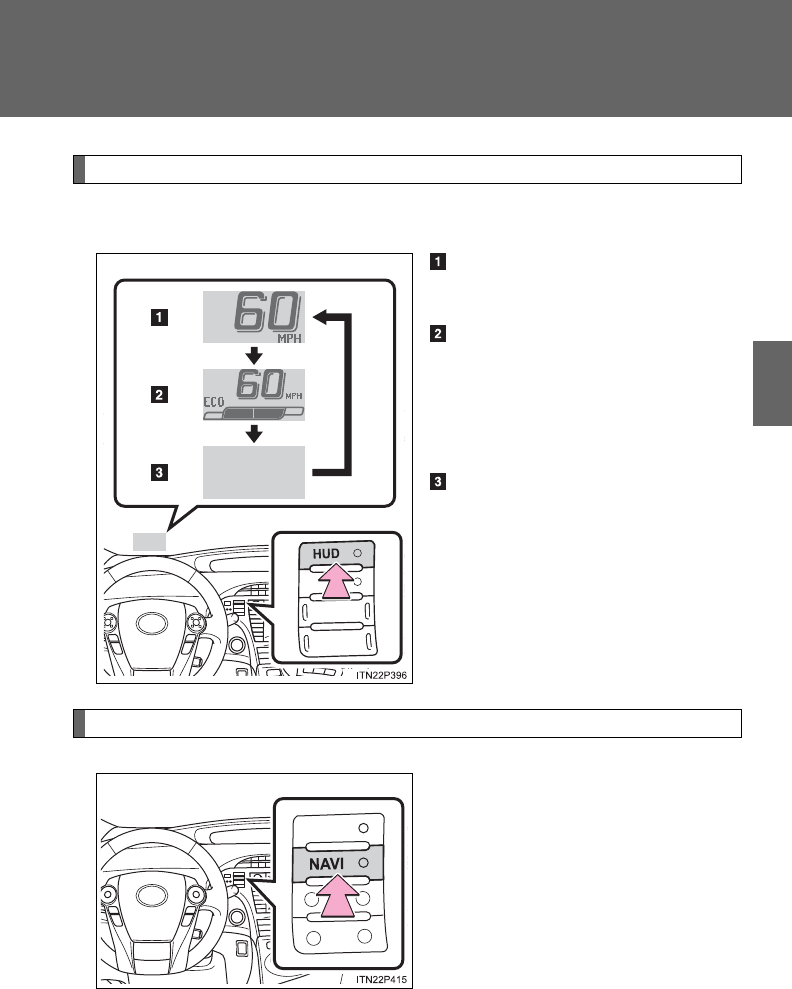 1

60

MPH

2

ECO 60 MPH

3

HUD

ITN22P396

1

2

3

NAVI

ITN22P415