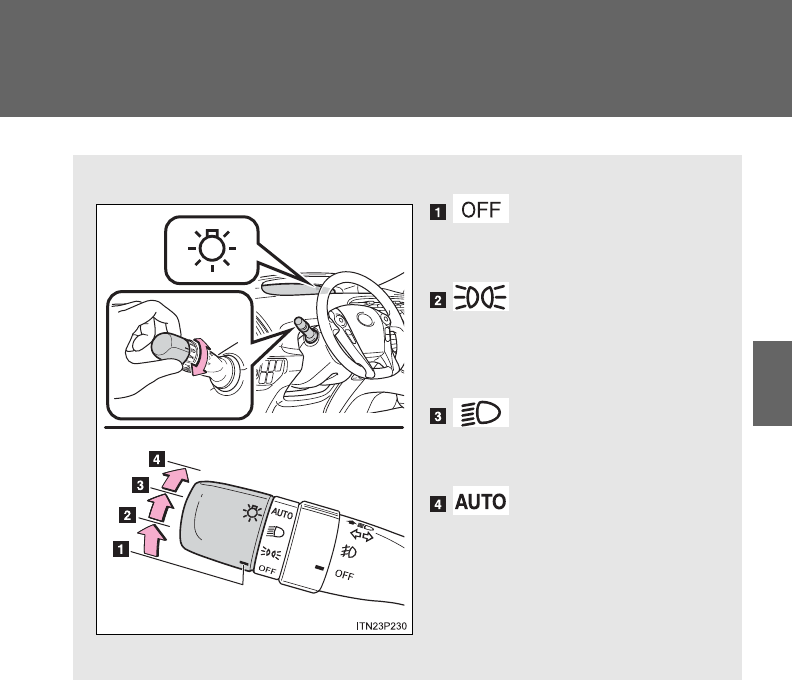 4
3
2
1
AUTO
OFF
OFF
ITN23P230

1 OFF

2

3

4 AUTO