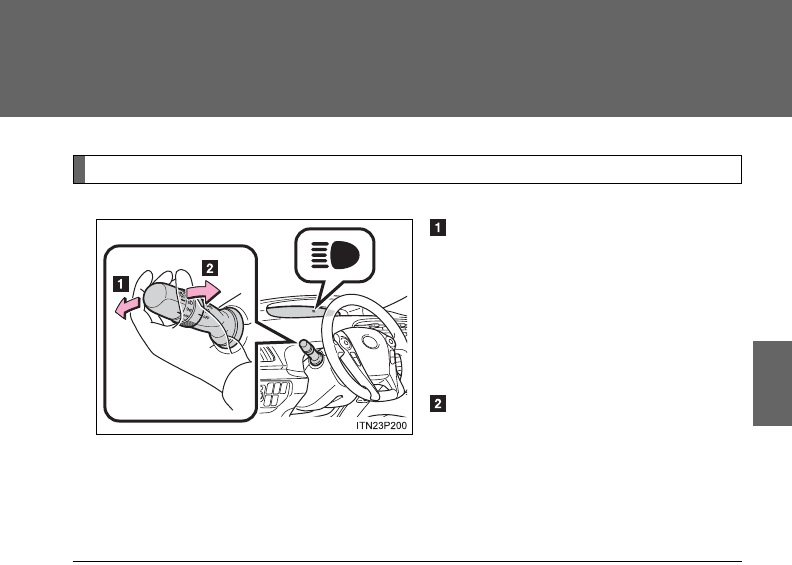 1

2

ITN23P200

1

2