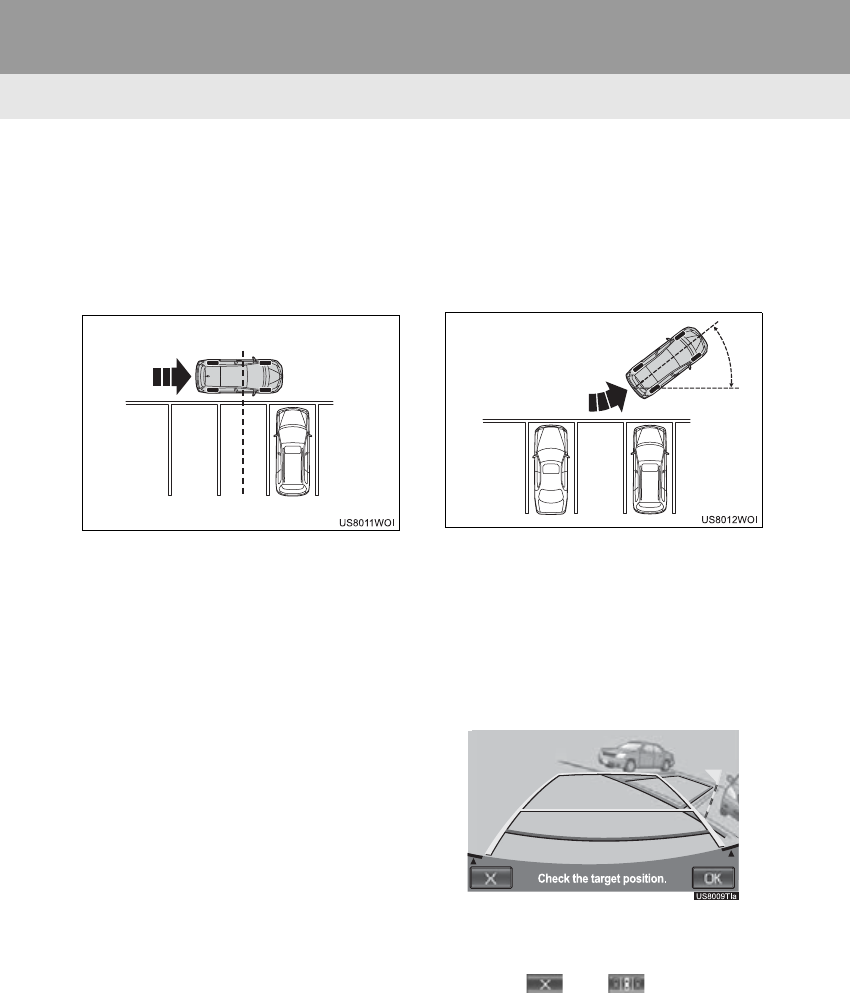 US8011WOI

US8012WOI

Check the target position.

OK

US8009TIa