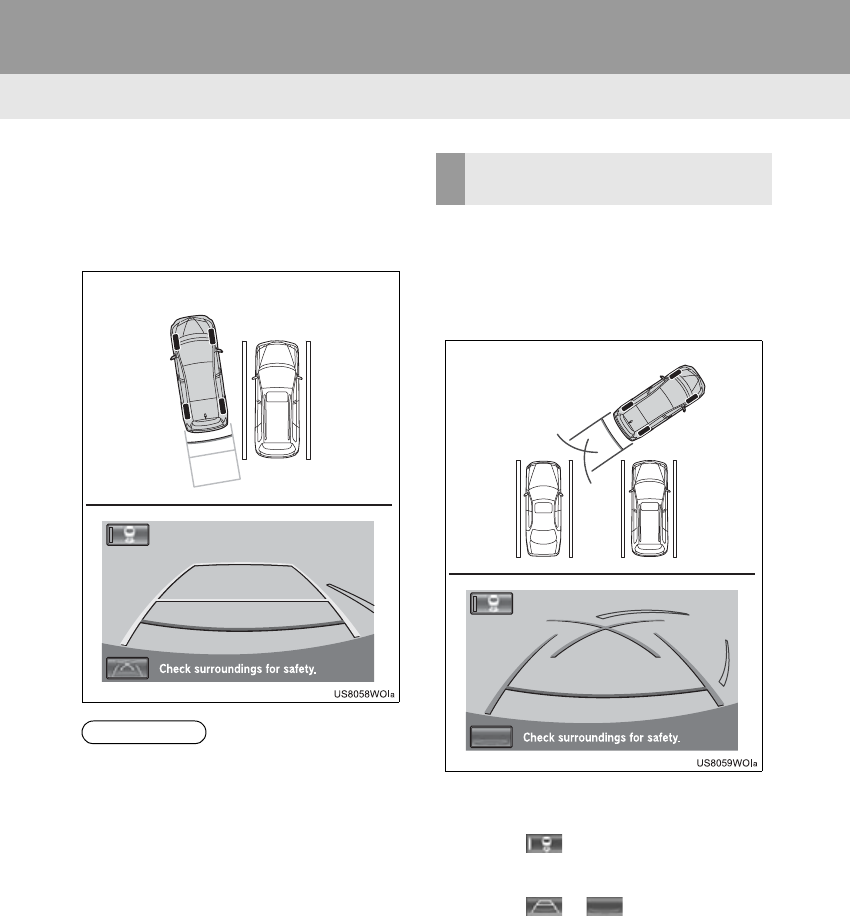 Check surroundings for safety.

US8058WOIa

Check surroundings for safety.

US8059WOIa