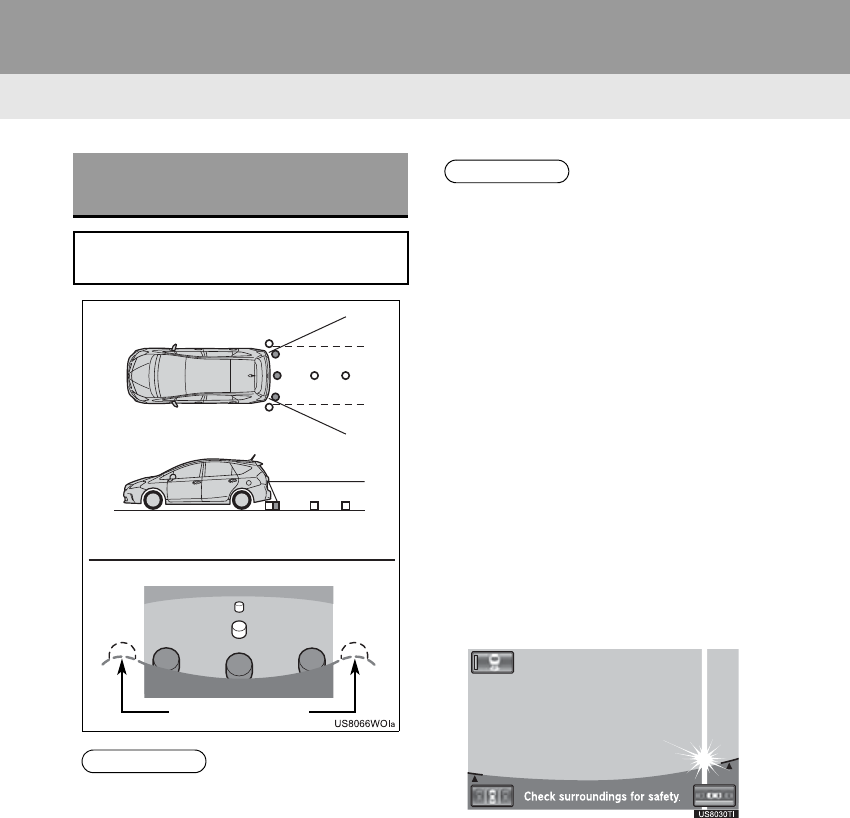 US8066WOIa

Check surroundings for safety.

US8030TI