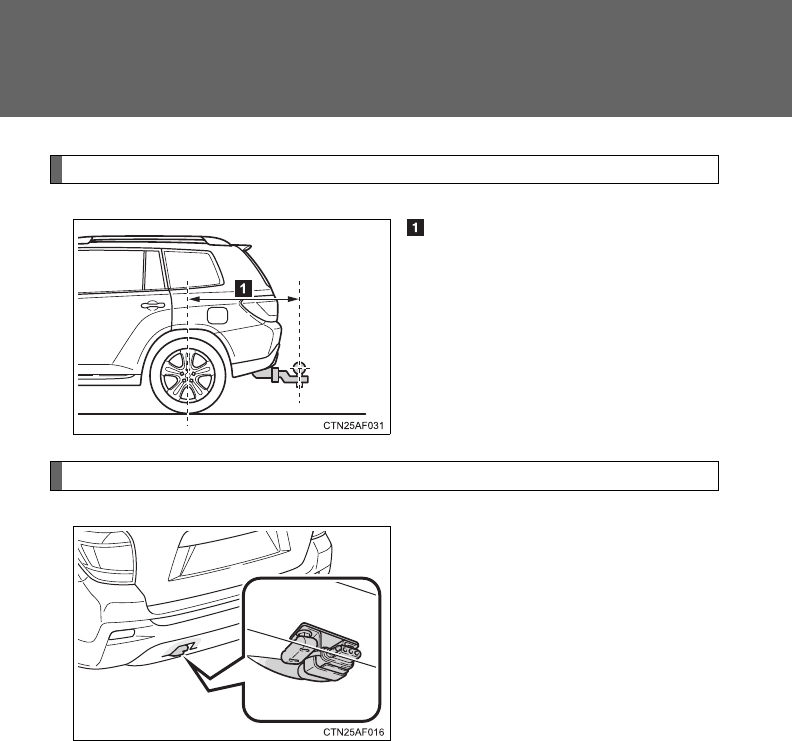 1

1

CTN25AF031

CTN25AF016