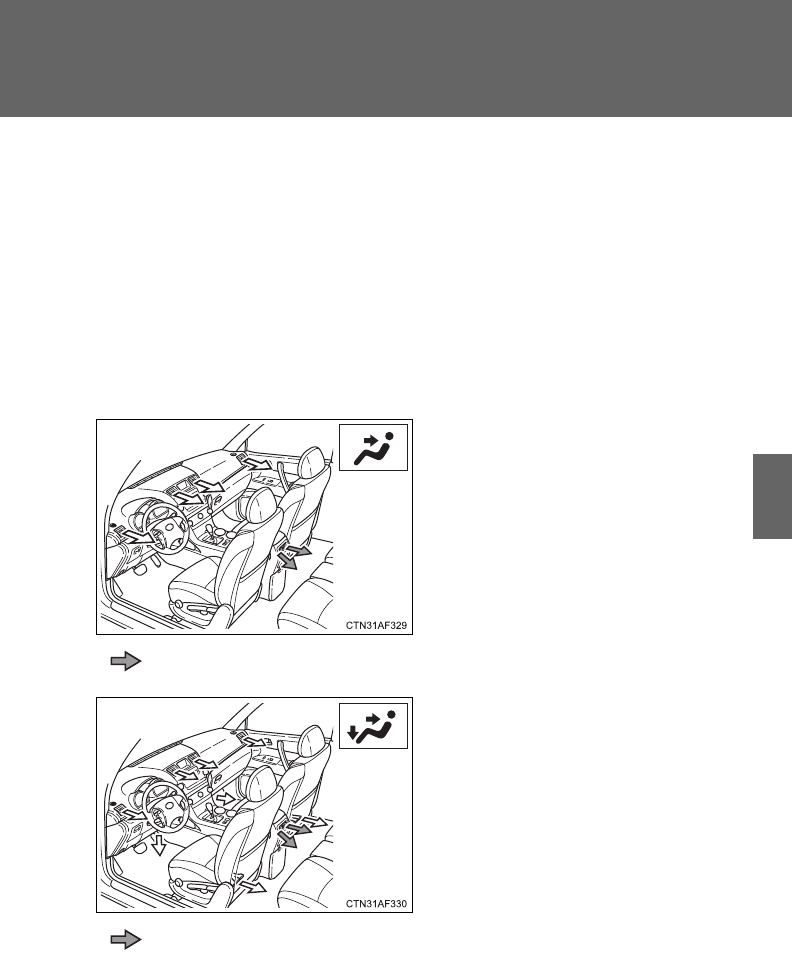 CTN31AF329

CTN31AF330