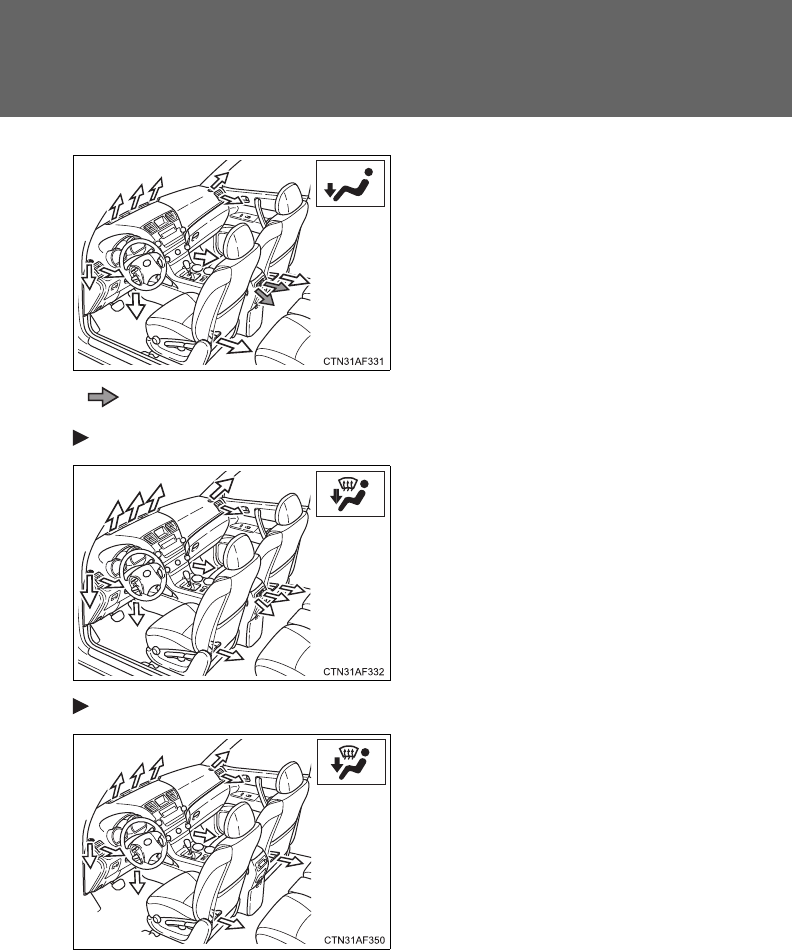 CTN31AF331

CTN31AF332

CTN31AF350