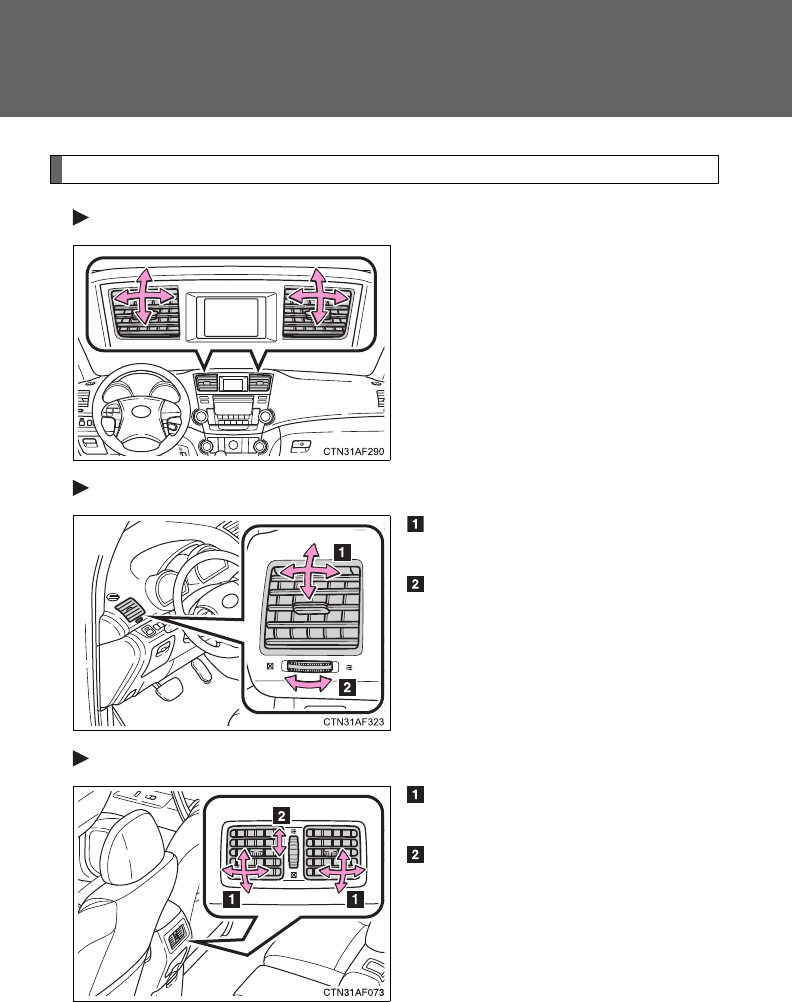 CTN31AF290

1
2

1
2
CTN31AF323

1
2

2
1
1
CTN31AF073