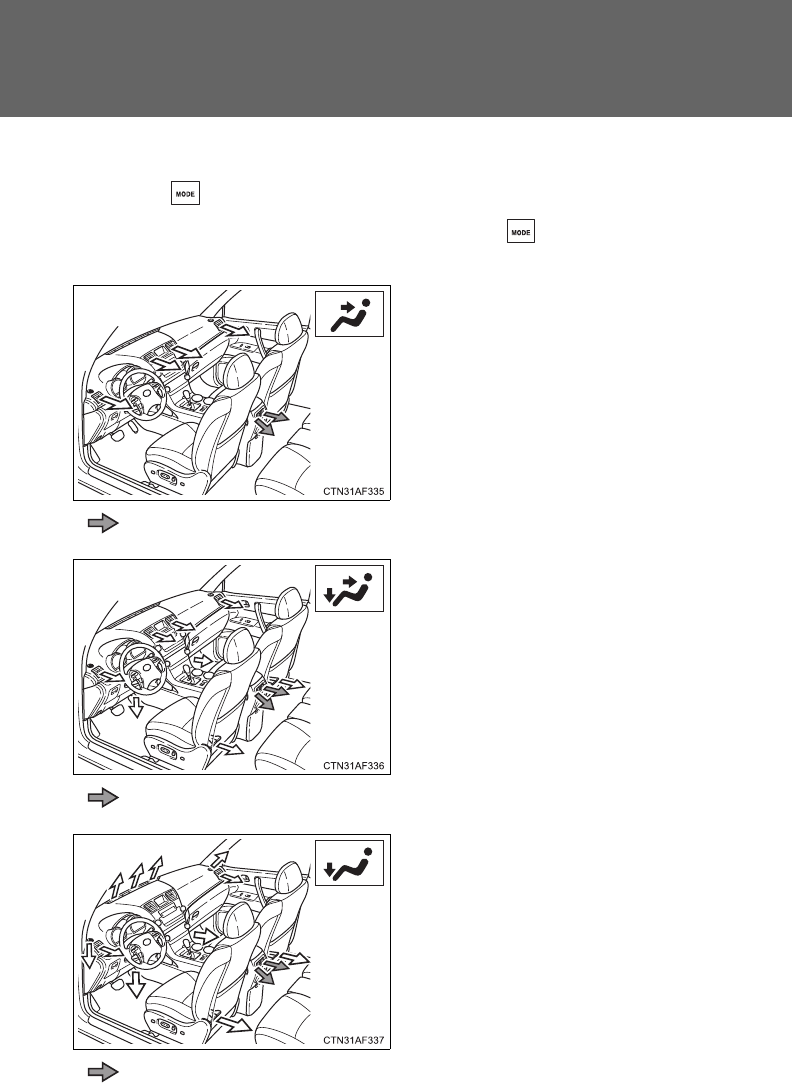 MODE

MODE

CTN31AF335

CTN31AF336

CTN31AF337