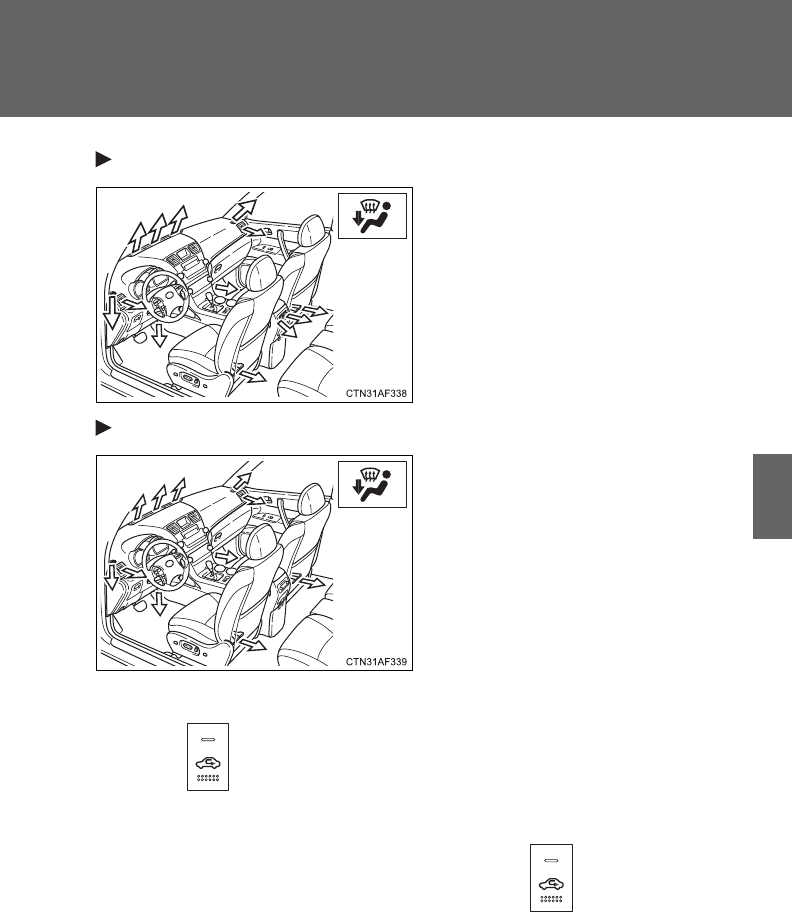 CTN31AF338

CTN31AF339