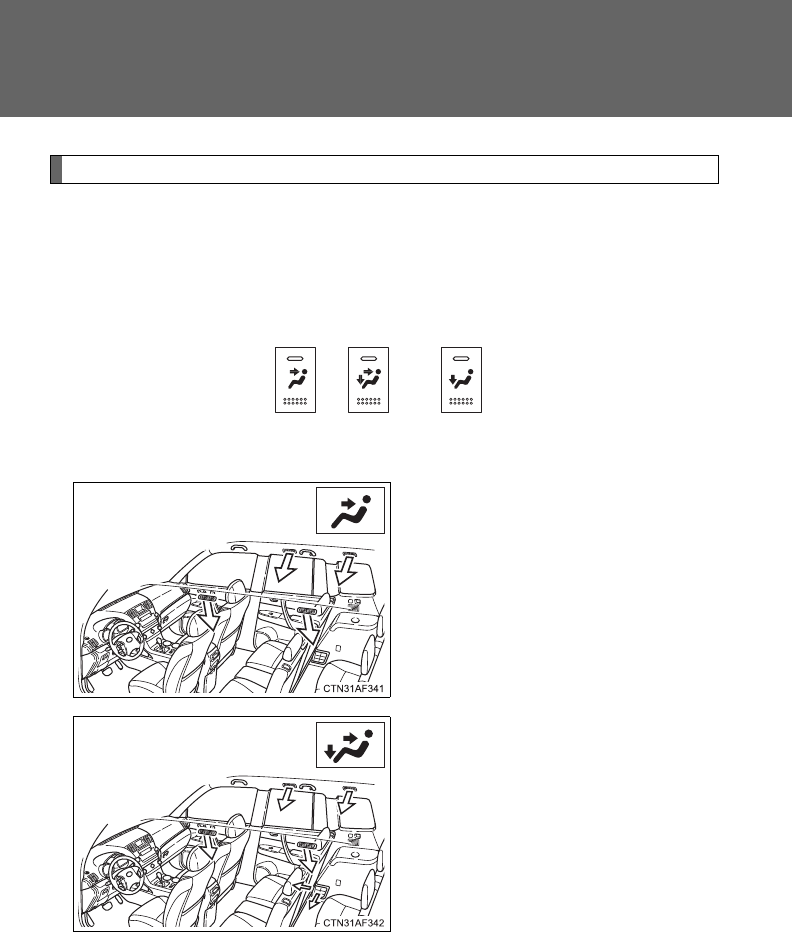 CTN31AF341

CTN31AF342