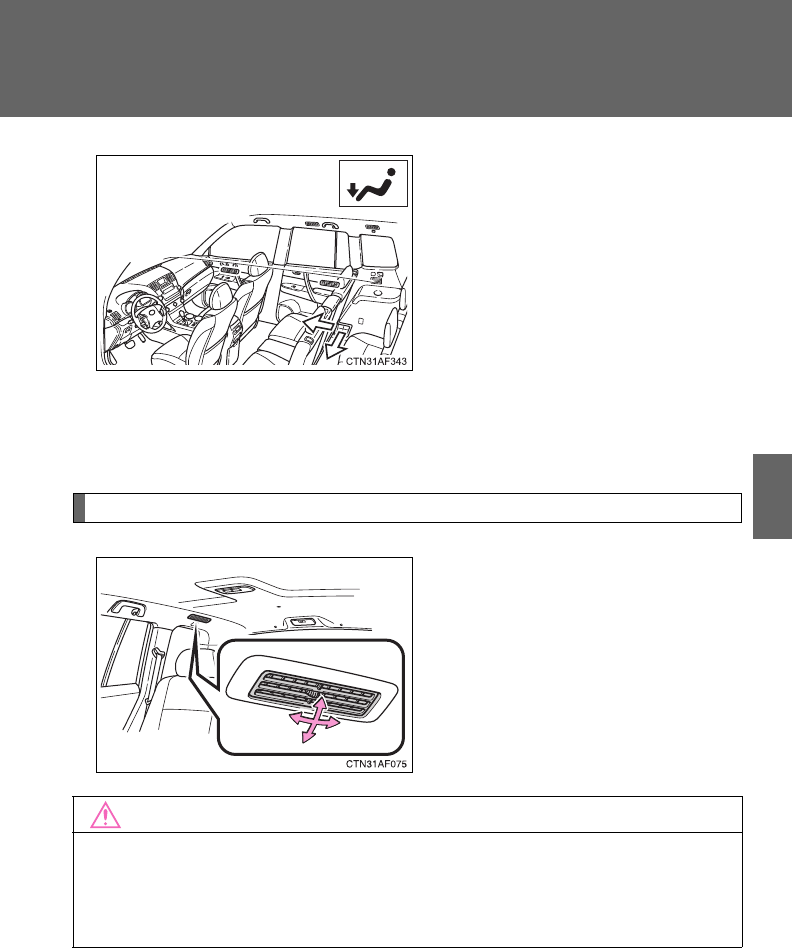 CTN31AF343

CTN31AF075