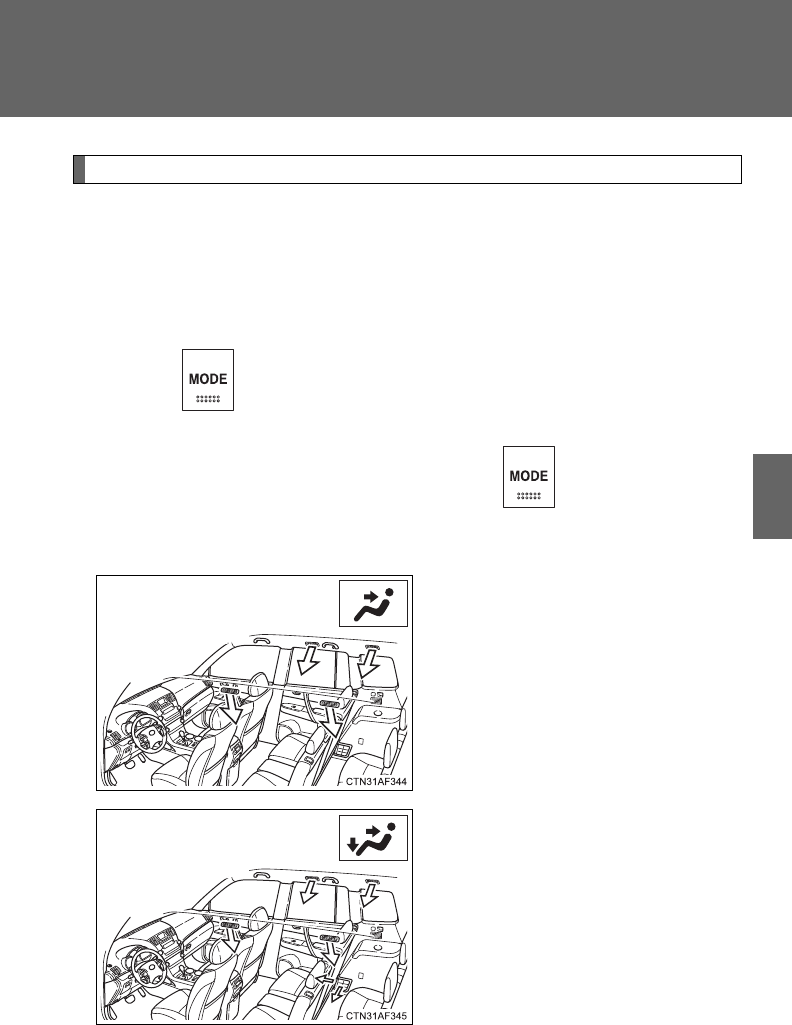 MODE

MODE

CTN31AF344

CTN31AF345