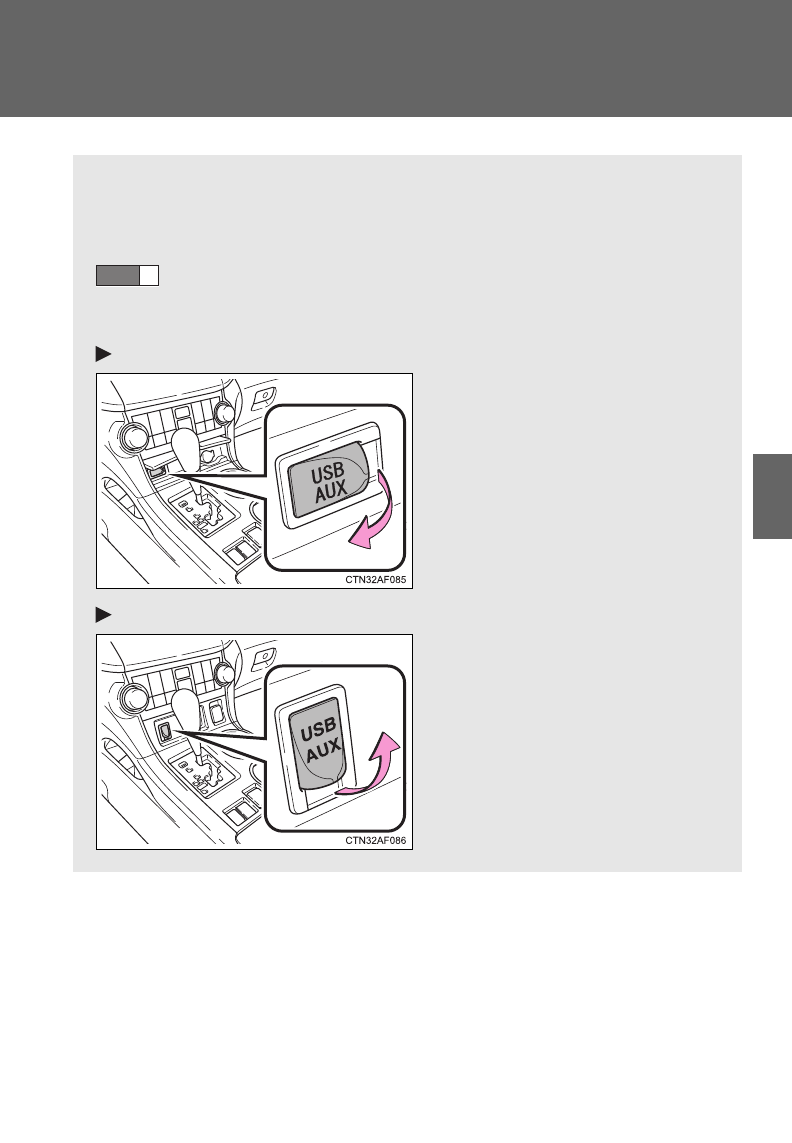 USB
AUX

CTN32AF085

USB
AUX

CTN32AF086