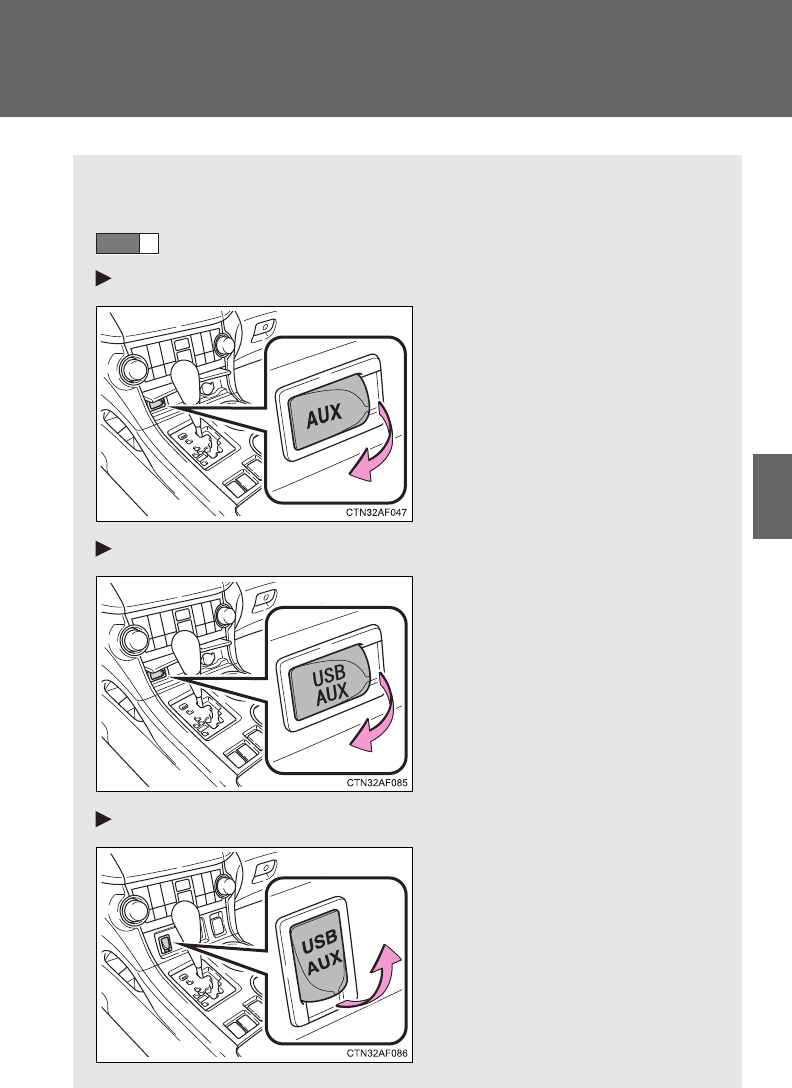 AUX

CTN32AF047

USB
AUX

CTN32AF085

USB
AUX

CTN32AF086