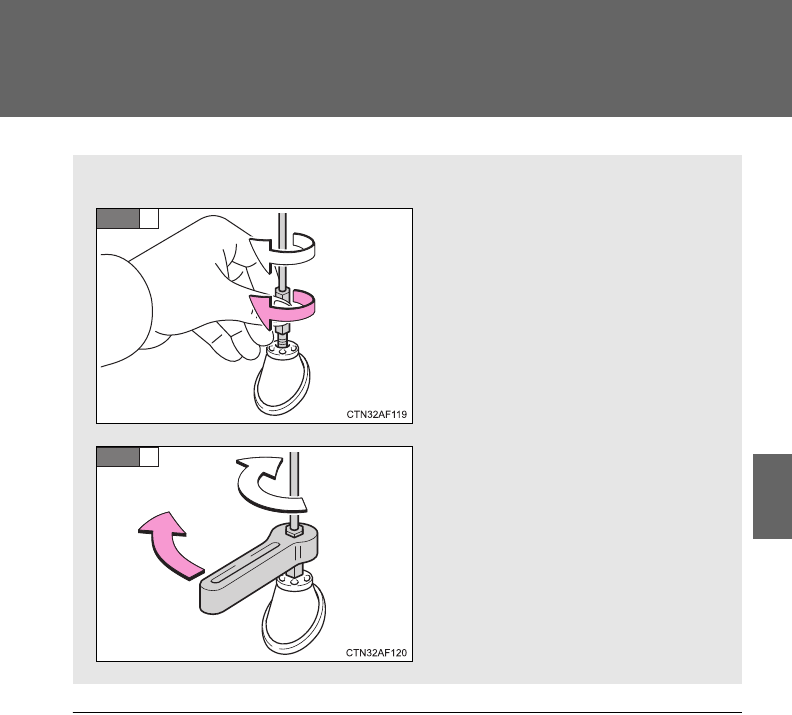 CTN32AF119

CTN32AF120