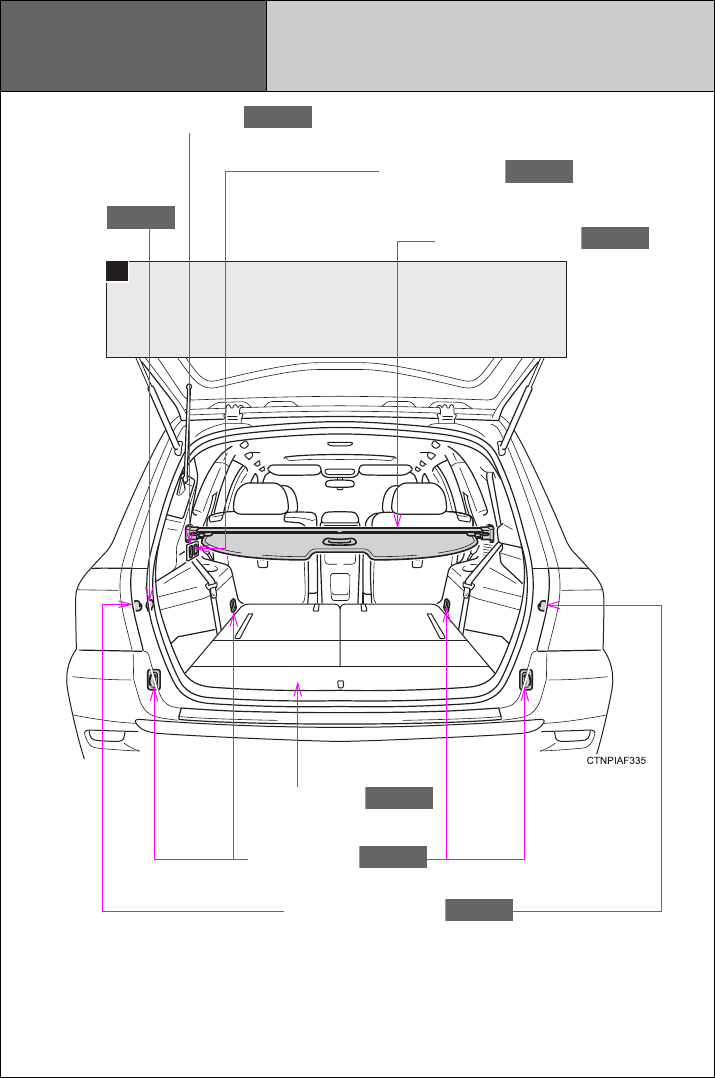 CTNPIAF335