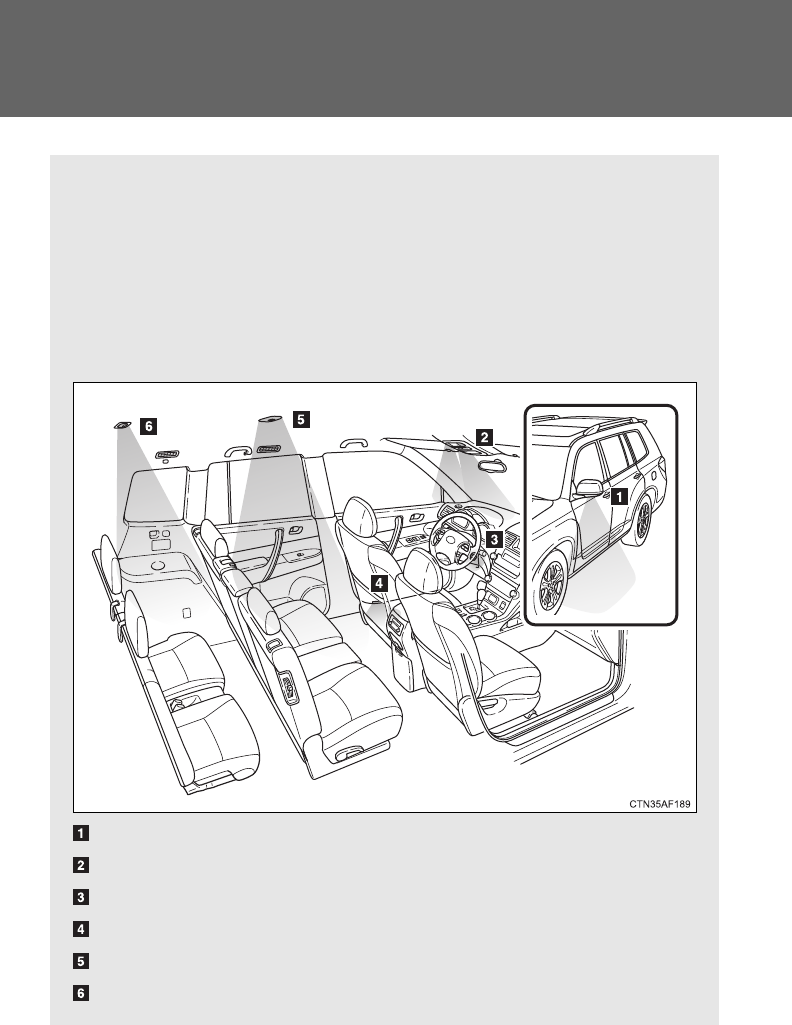 6

5

2

1

3

4

CTN35AF189

1

2

3

4

5

6