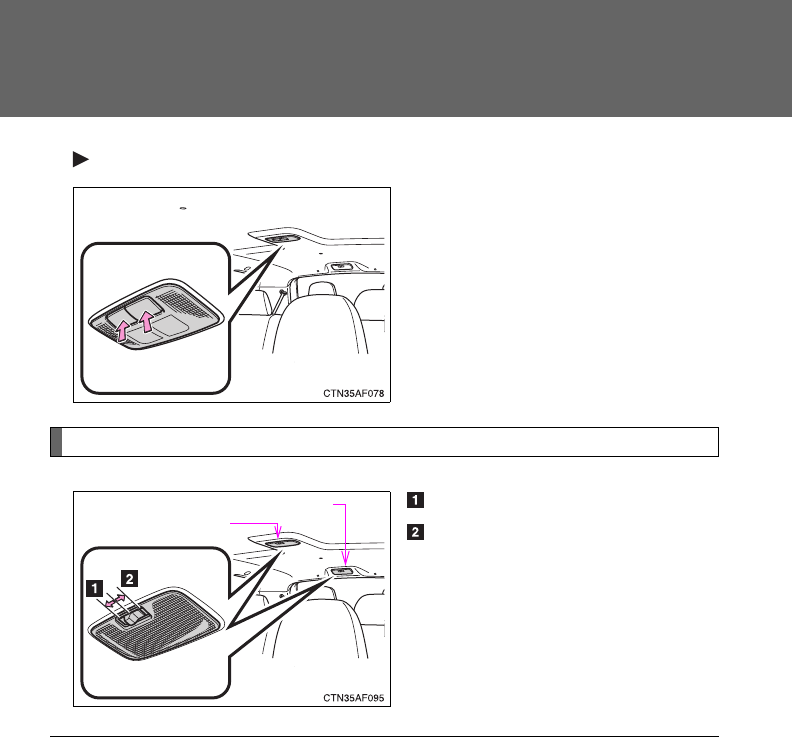 CTN35AF078

1

2

1

2

CTN35AF095