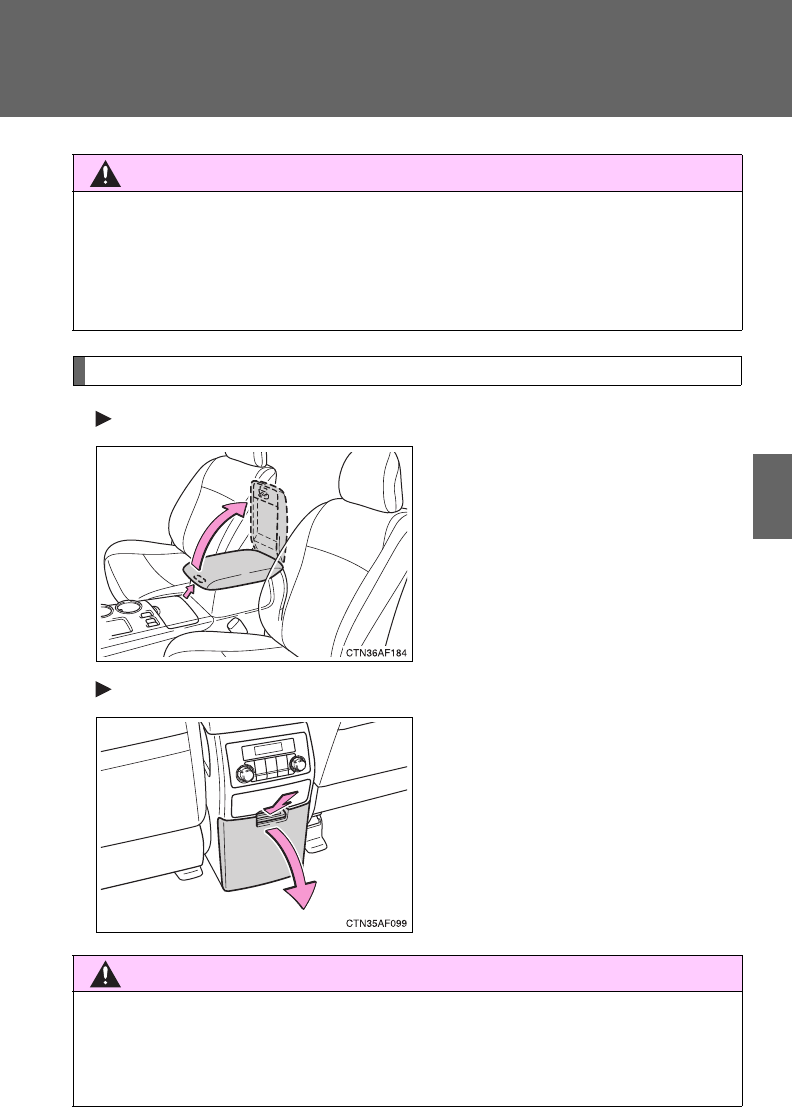 CTN36AF184

CTN35AF099