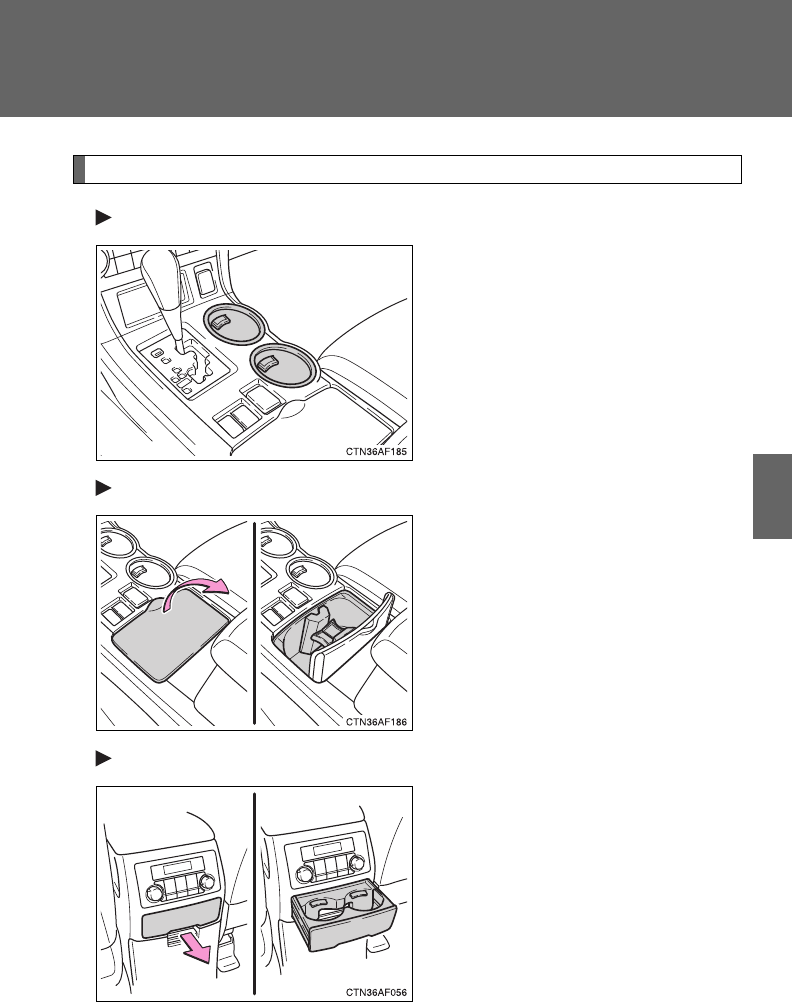 CTN36AF185

CTN36AF186

CTN36AF056