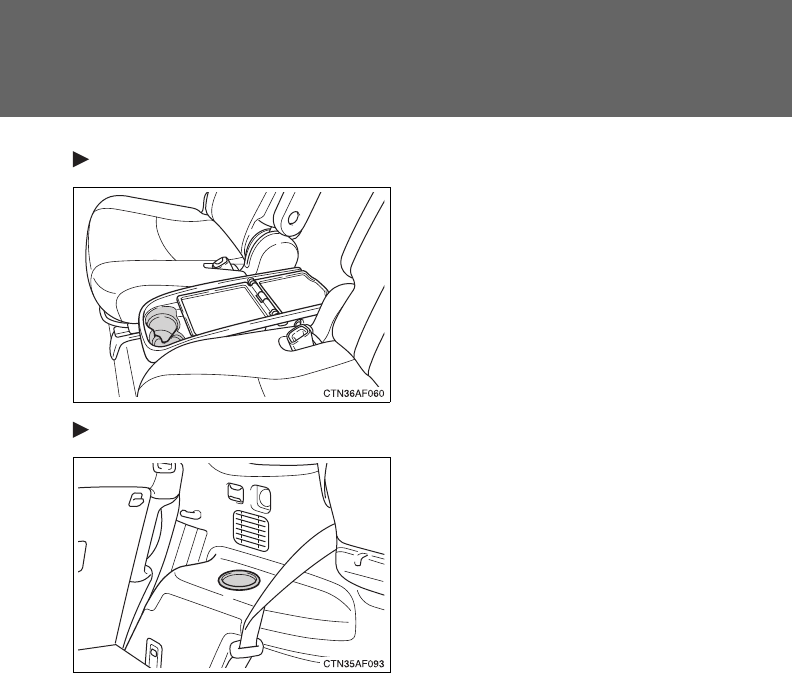 CTN36AF060

CTN35AF093