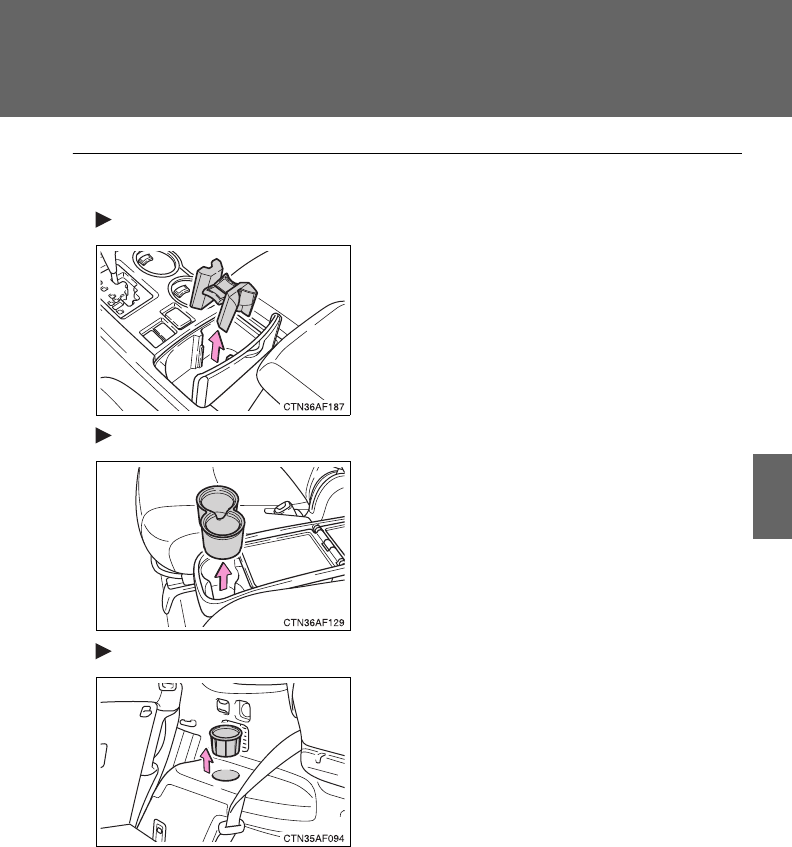 CTN36AF187

CTN36AF129

CTN35AF094