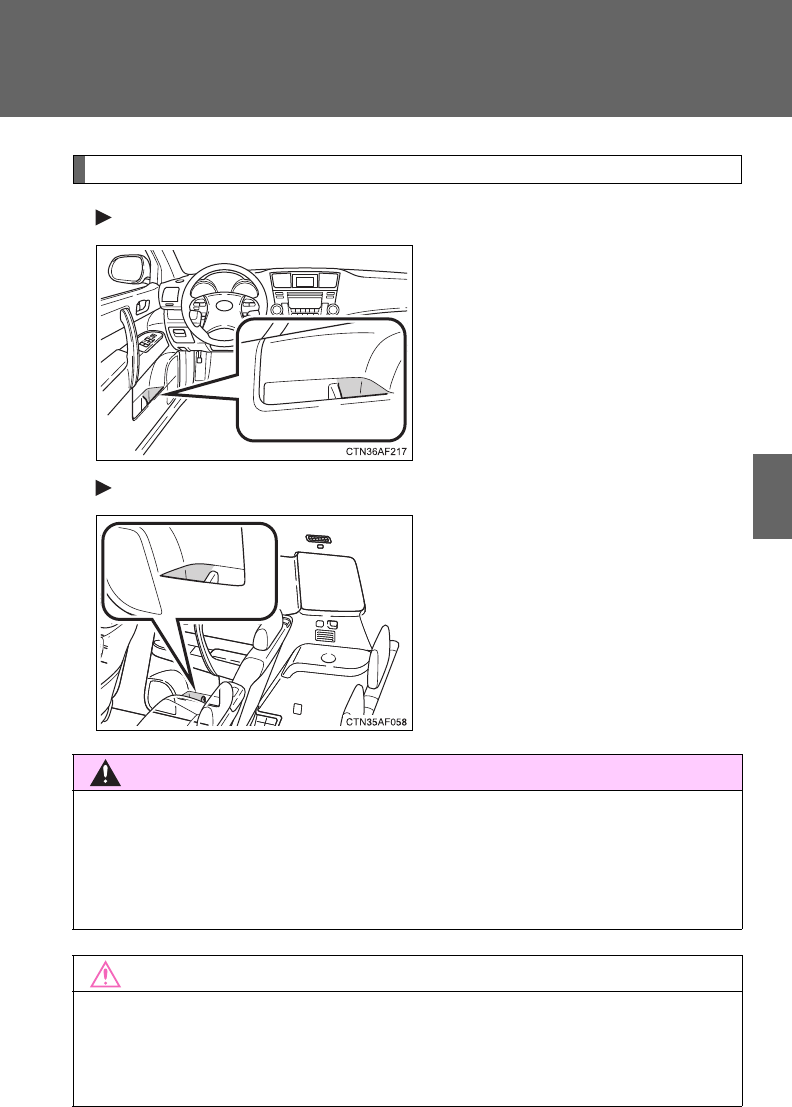 CTN36AF217

CTN35AF058