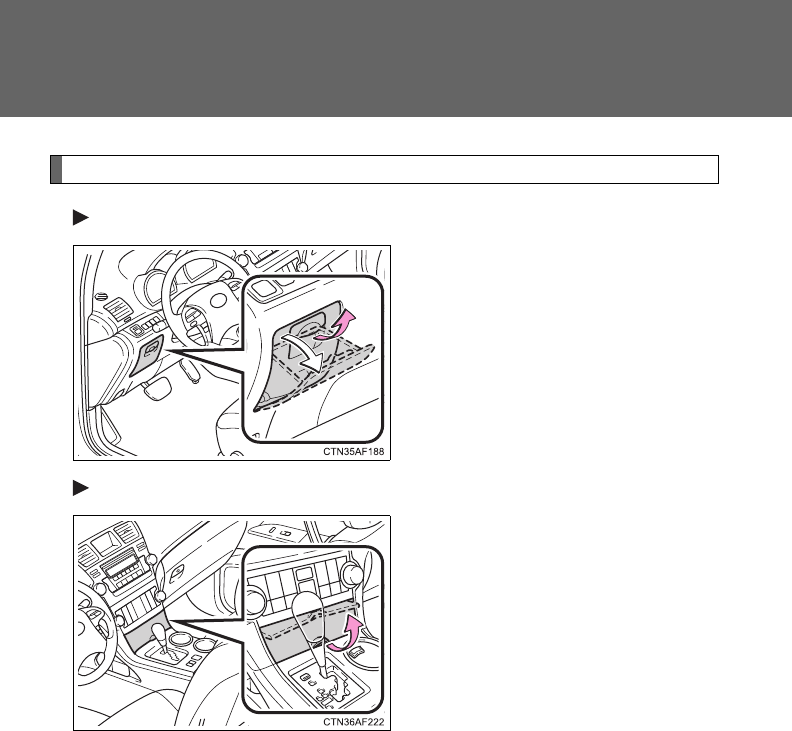 CTN35AF188

CTN36AF222