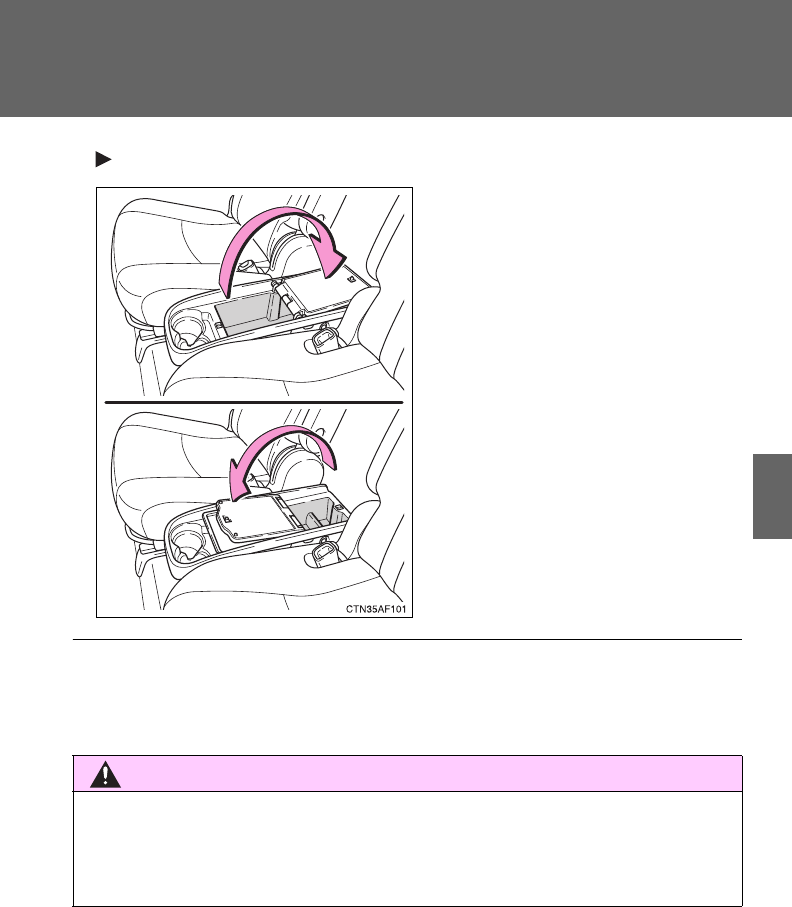 CTN35AF101