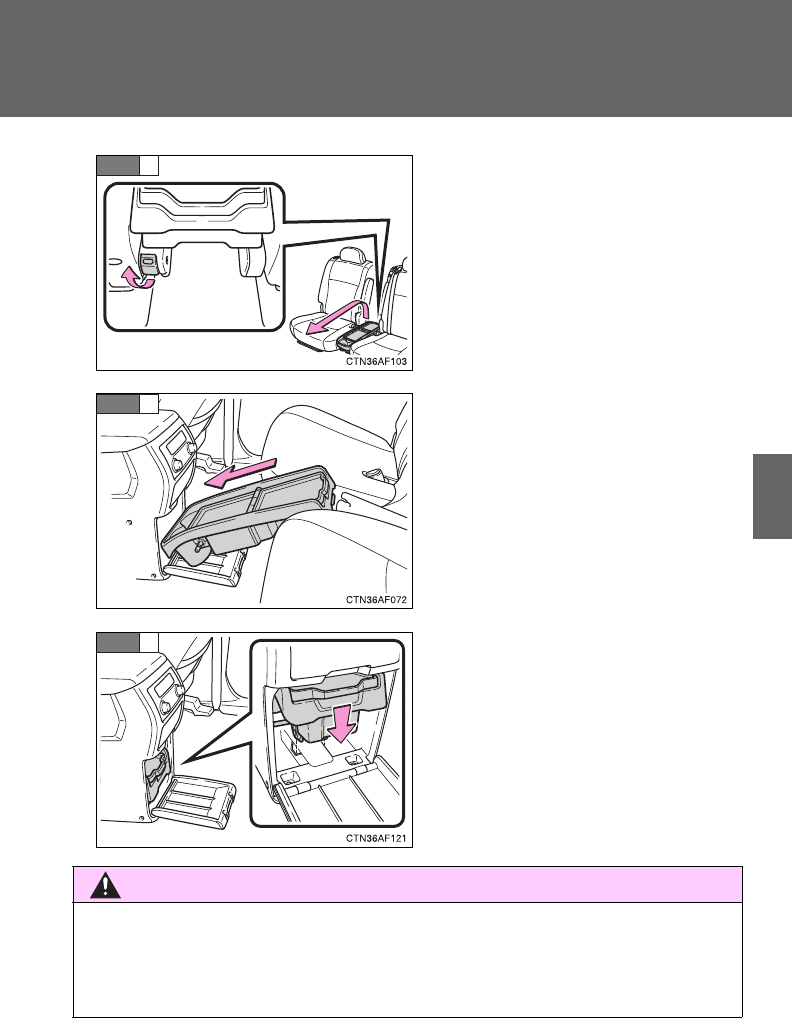 CTN36AF103

CTN36AF072

CTN36AF121