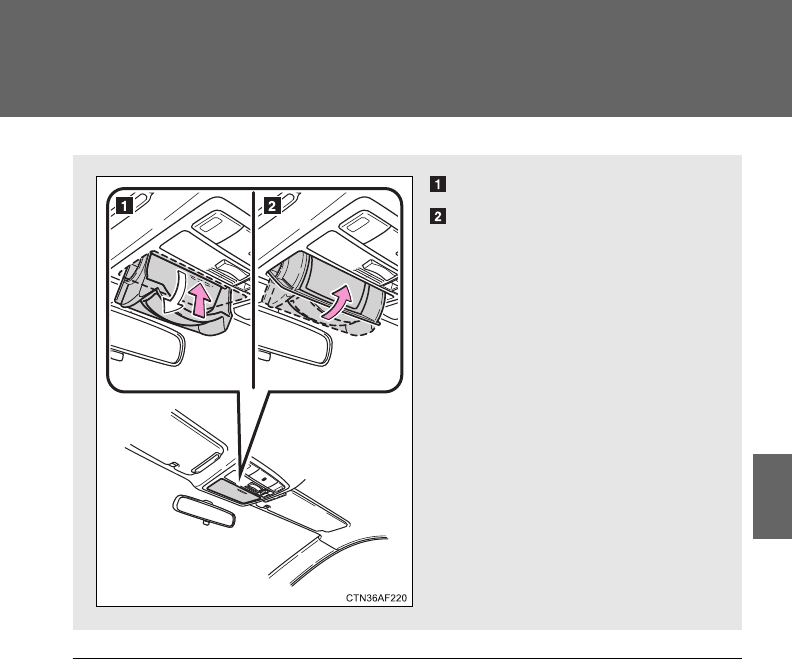 1

2

1

2

CTN36AF220